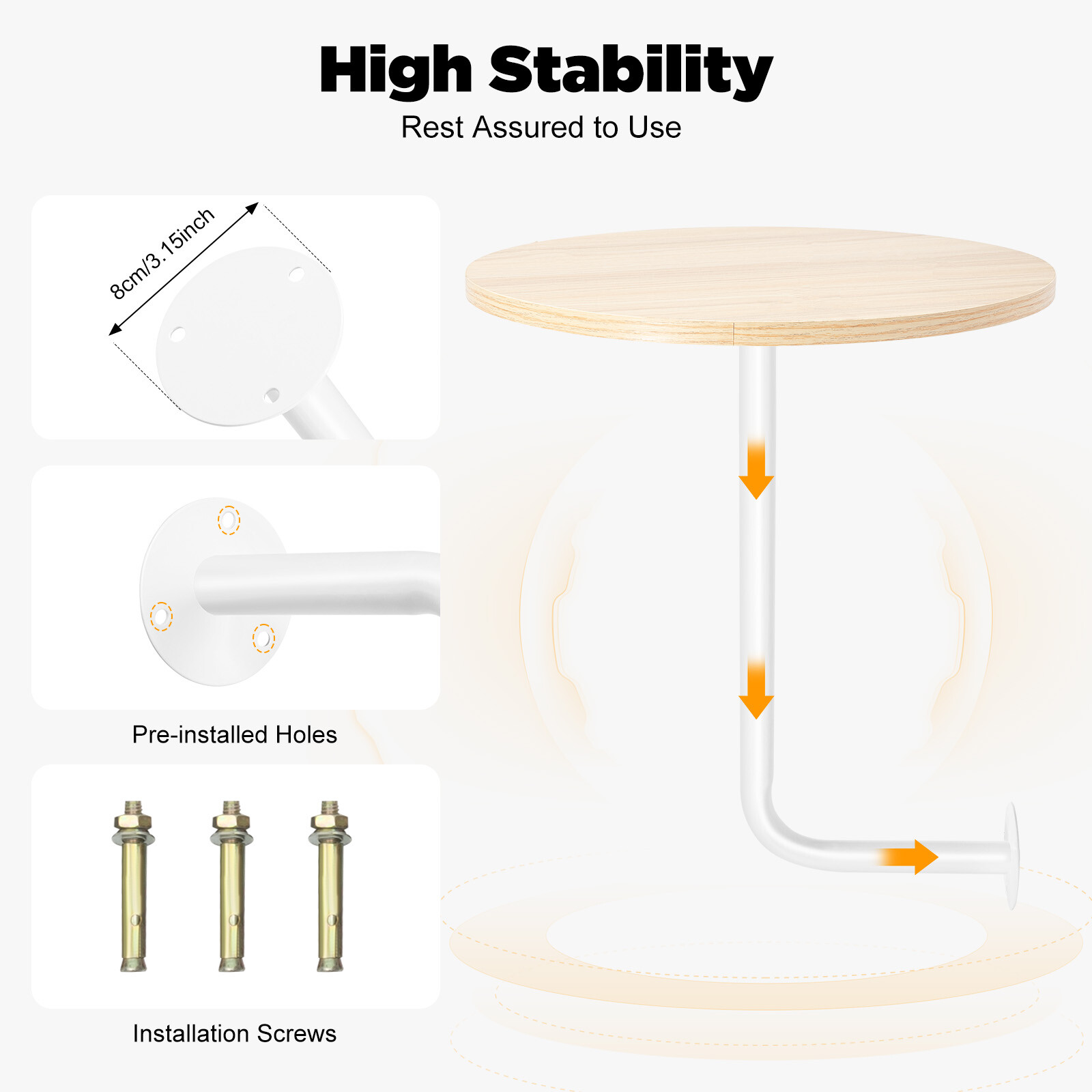 High Stability
Rest Assured to Use

8cm/3.15inch

Pre-installed Holes

Installation Screws