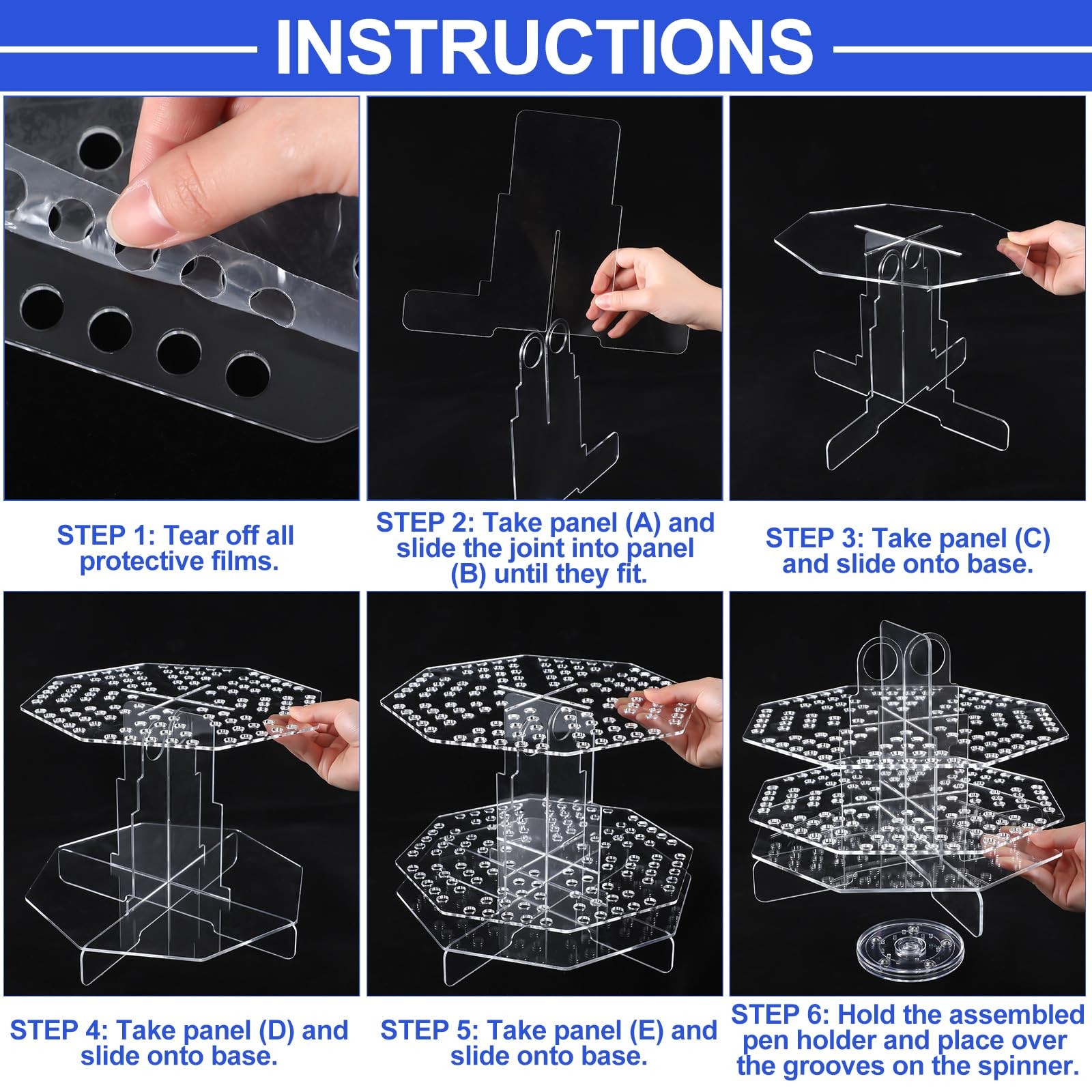 INSTRUCTIONS

STEP 1: Tear off all protective films.

STEP 2: Take panel (A) and slide the joint into panel (B) until they fit.

STEP 3: Take panel (C) and slide onto base.

STEP 4: Take panel (D) and slide onto base.

STEP 5: Take panel (E) and slide onto base.

STEP 6: Hold the assembled pen holder and place over the grooves on the spinner.