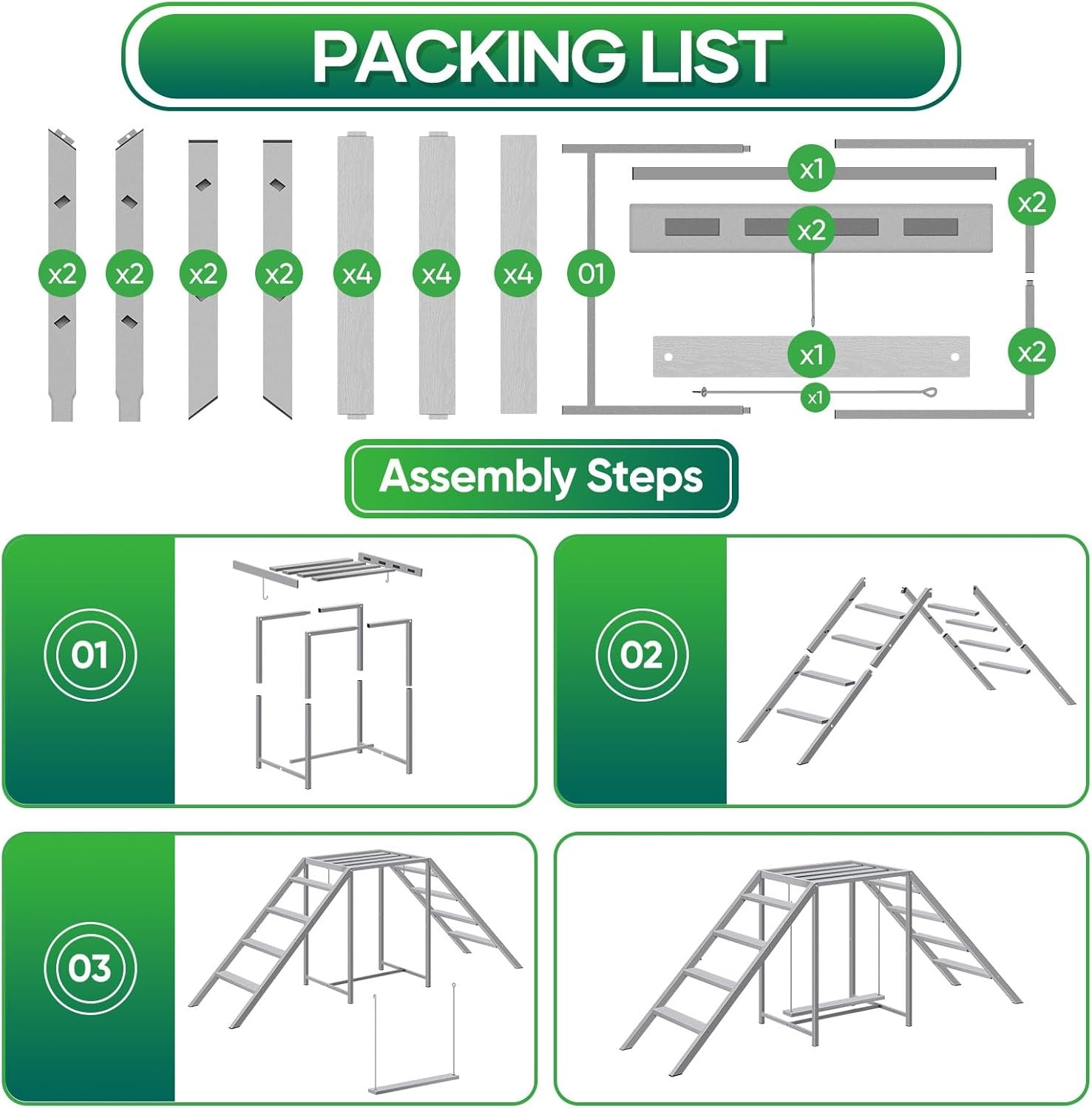 PACKING LIST

x2 x2 x2 x2 x4 x4 x4 01

x1
x2
x2
x1
x2
x1

Assembly Steps

01

02

03