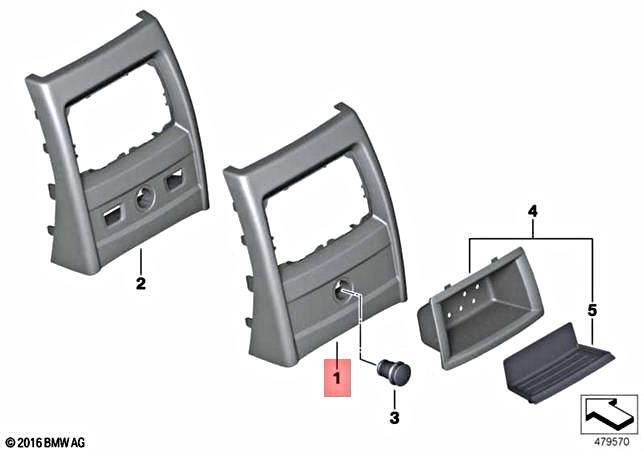 2

4

5

1

3

© 2016 BMW AG

479570