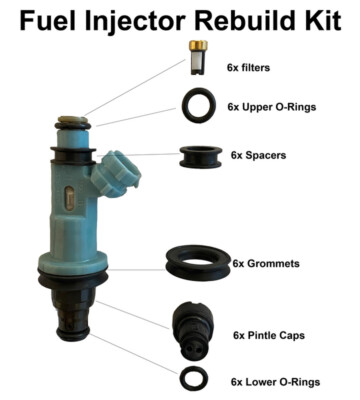 Fuel Injector Rebuild Kit

6x filters

6x Upper O-Rings

6x Spacers

6x Grommets

6x Pintle Caps

6x Lower O-Rings