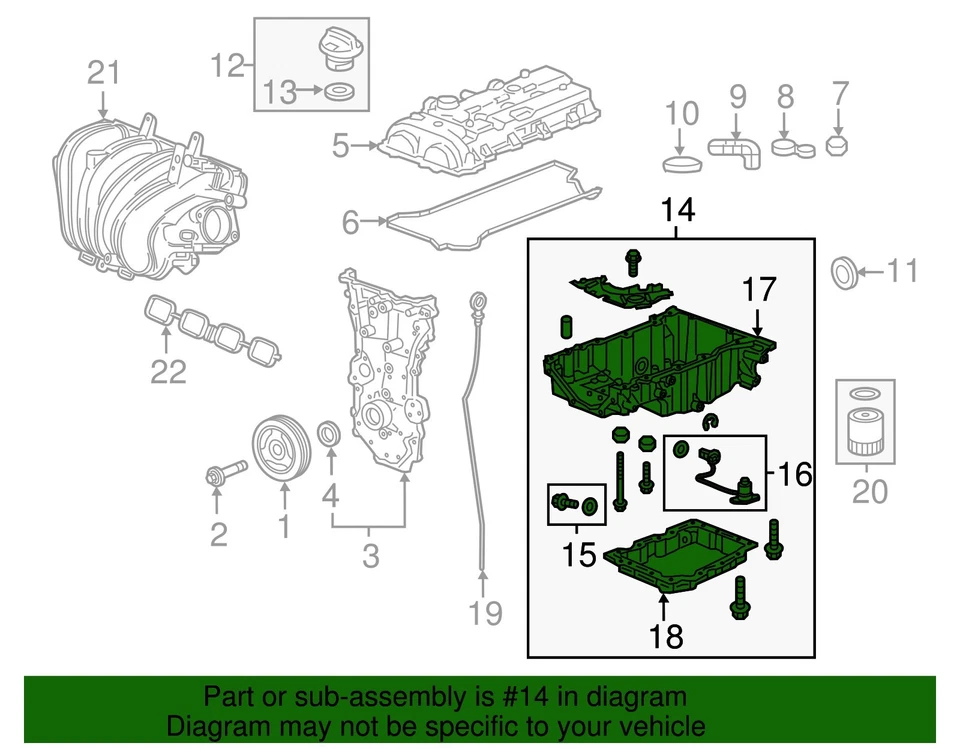 21
12
13
5
6
10
9
8
7
14
11
17
22
16
20
2
1
4
3
15
19
18

Part or sub-assembly is #14 in diagram
Diagram may not be specific to your vehicle