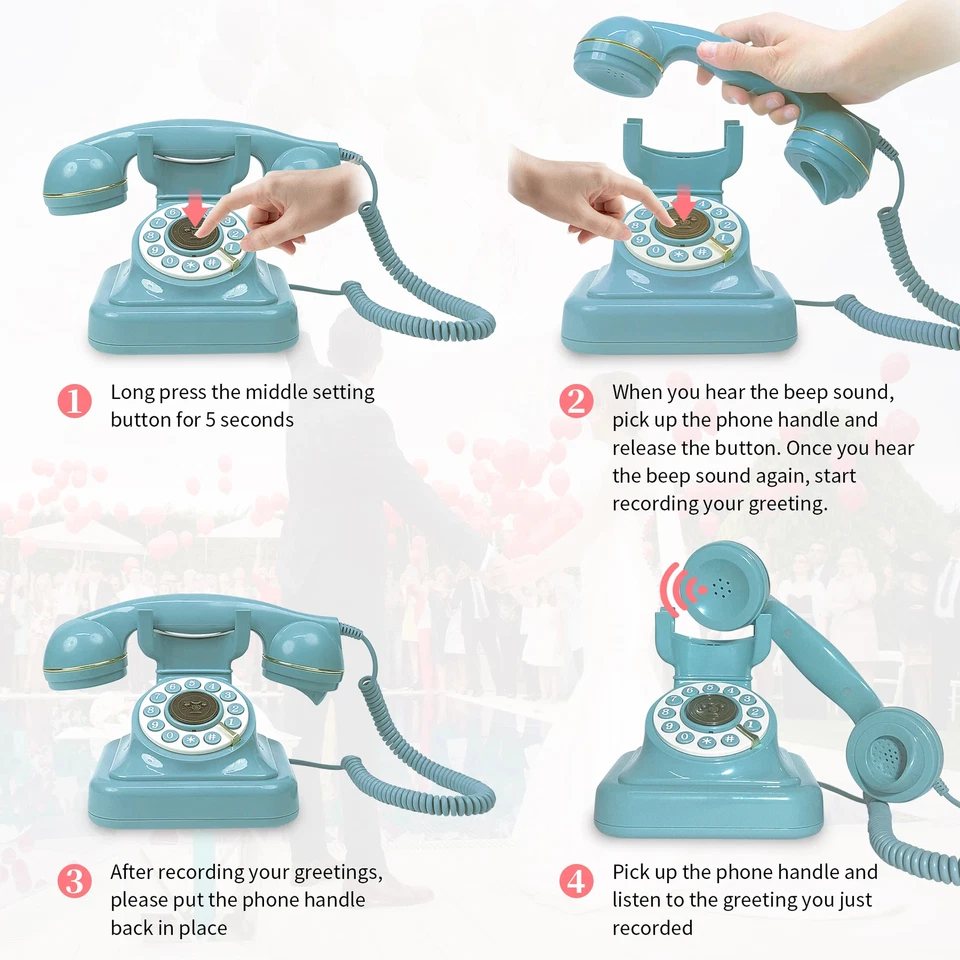 1 Long press the middle setting button for 5 seconds

2 When you hear the beep sound, pick up the phone handle and release the button. Once you hear the beep sound again, start recording your greeting.

3 After recording your greetings, please put the phone handle back in place

4 Pick up the phone handle and listen to the greeting you just recorded