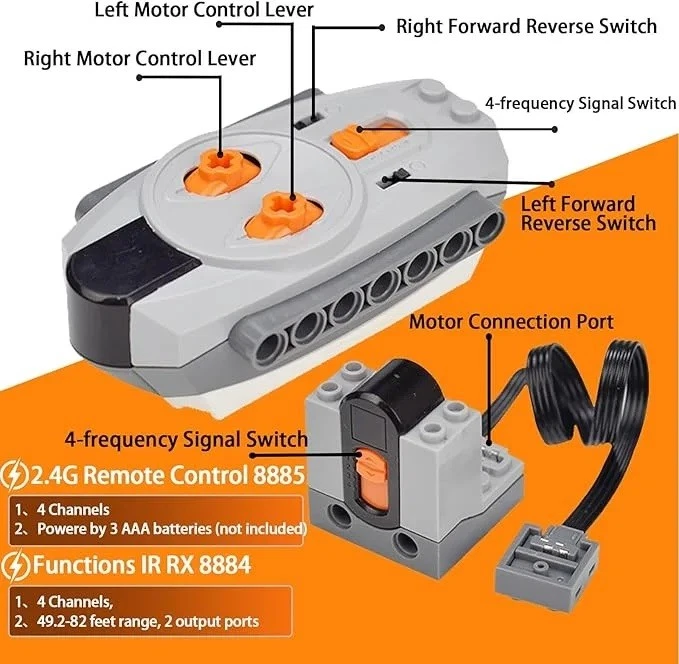 Left Motor Control Lever

Right Forward Reverse Switch

Right Motor Control Lever

4-frequency Signal Switch

Left Forward Reverse Switch

Motor Connection Port

4-frequency Signal Switch

2.4G Remote Control 8885

1、4 Channels
2、Powere by 3 AAA batteries (not included)

Functions IR RX 8884

1、4 Channels,
2、49.2-82 feet range, 2 output ports