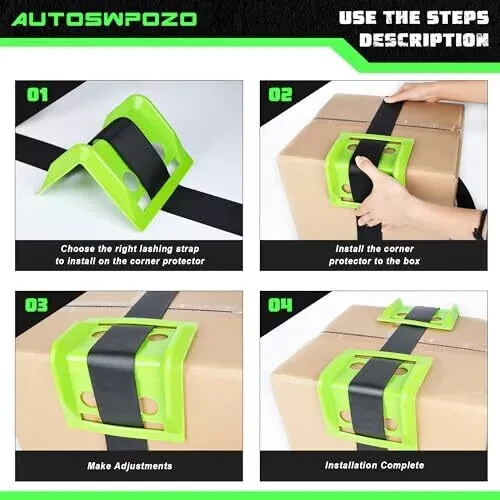 AUTOSWPOZO

USE THE STEPS DESCRIPTION

01

Choose the right lashing strap to install on the corner protector

02

Install the corner protector to the box

03

Make Adjustments

04

Installation Complete