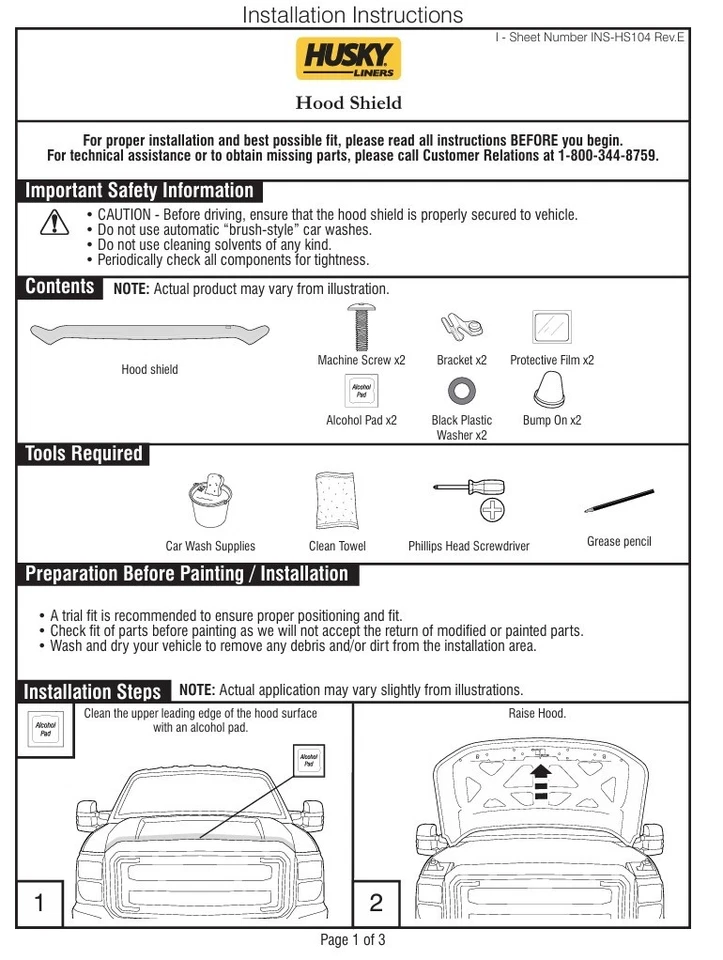 Installation Instructions

I - Sheet Number INS-HS104 Rev.E

HUSKY LINERS

Hood Shield

For proper installation and best possible fit, please read all instructions BEFORE you begin.
For technical assistance or to obtain missing parts, please call Customer Relations at 1-800-344-8759.

Important Safety Information

• CAUTION - Before driving, ensure that the hood shield is properly secured to vehicle.
• Do not use automatic "brush-style" car washes.
• Do not use cleaning solvents of any kind.
• Periodically check all components for tightness.

Contents NOTE: Actual product may vary from illustration.

Hood shield

Machine Screw x2

Bracket x2

Protective Film x2

Alcohol Pad

Alcohol Pad x2

Black Plastic Washer x2

Bump On x2

Tools Required

Car Wash Supplies

Clean Towel

Phillips Head Screwdriver

Grease pencil

Preparation Before Painting / Installation

• A trial fit is recommended to ensure proper positioning and fit.
• Check fit of parts before painting as we will not accept the return of modified or painted parts.
• Wash and dry your vehicle to remove any debris and/or dirt from the installation area.

Installation Steps NOTE: Actual application may vary slightly from illustrations.

Alcohol Pad

Clean the upper leading edge of the hood surface with an alcohol pad.

Alcohol Pad

1

Raise Hood.

2

Page 1 of 3