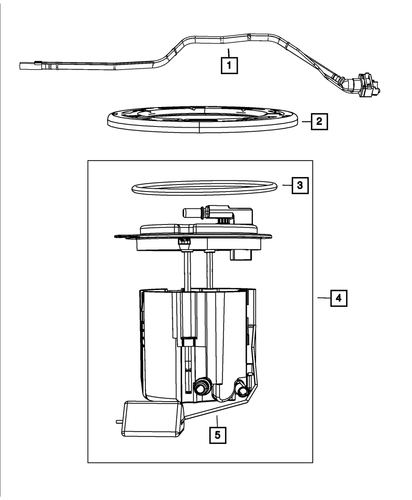 1

2

3

4

5