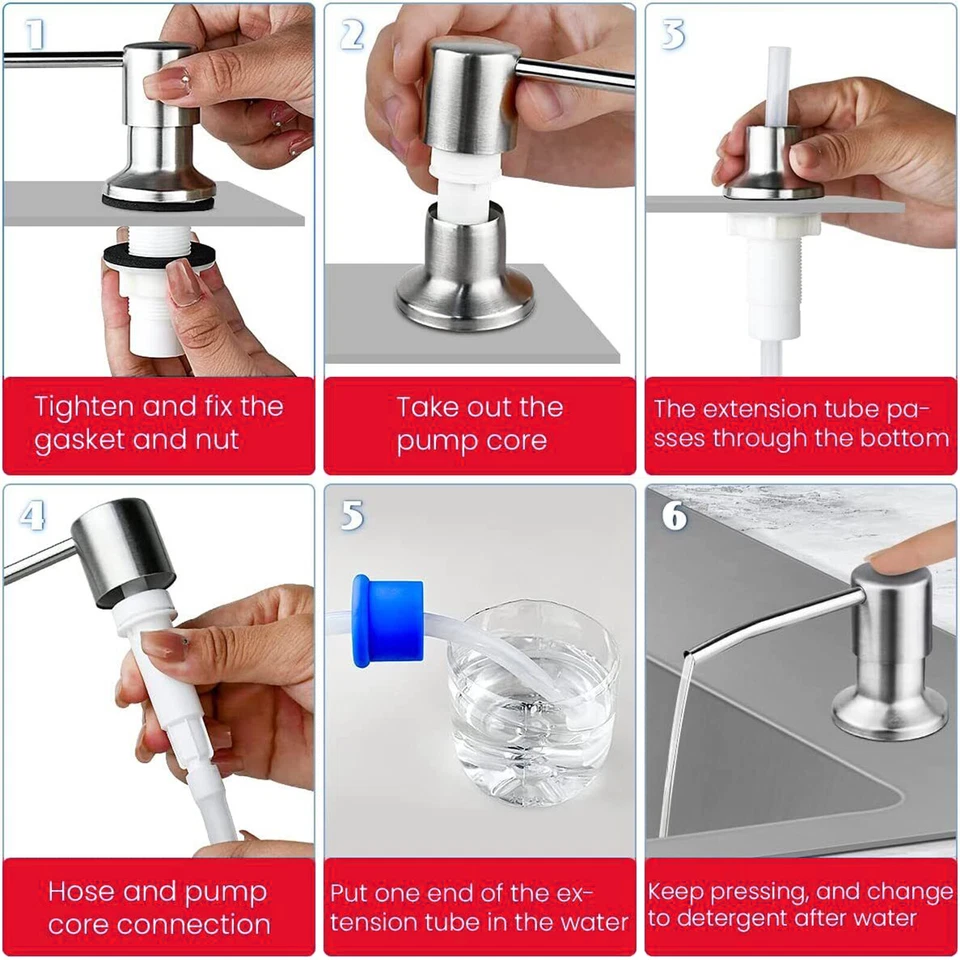 1

Tighten and fix the gasket and nut

2

Take out the pump core

3

The extension tube passes through the bottom

4

Hose and pump core connection

5

Put one end of the extension tube in the water

6

Keep pressing, and change to detergent after water