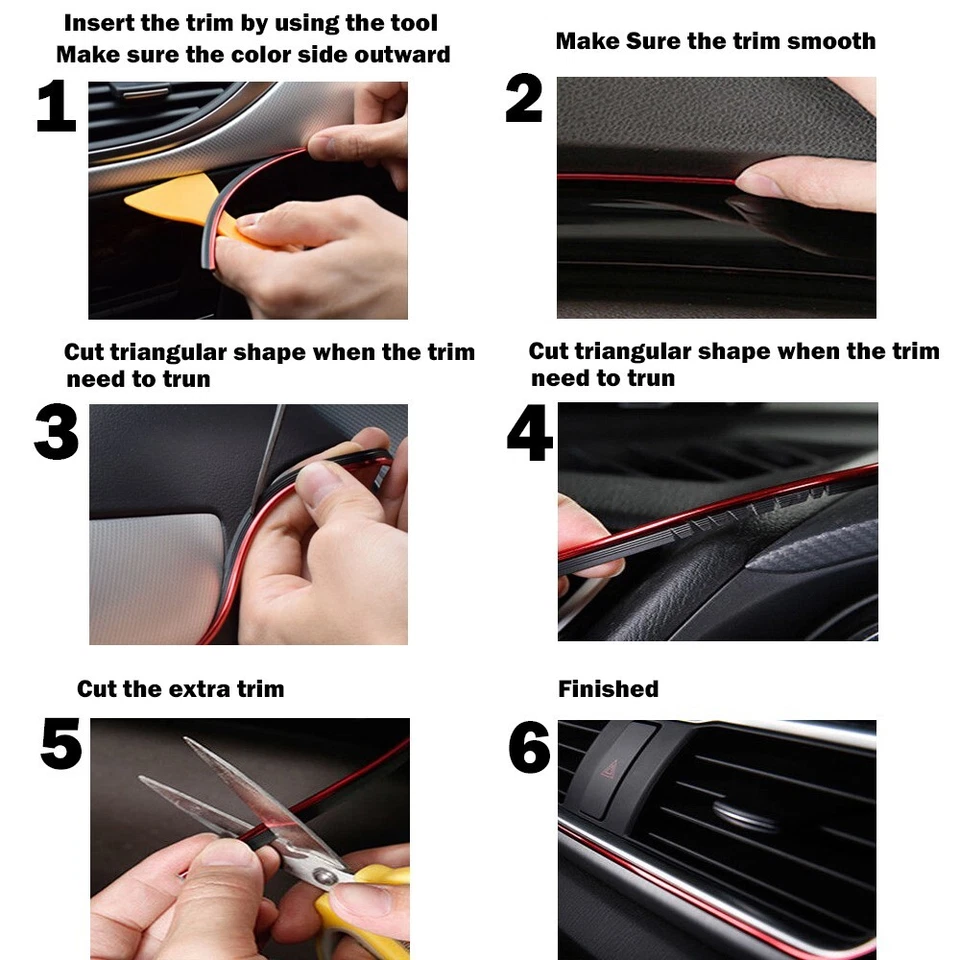 Insert the trim by using the tool
Make sure the color side outward

1

Make Sure the trim smooth

2

Cut triangular shape when the trim need to trun

3

Cut triangular shape when the trim need to trun

4

Cut the extra trim

5

Finished

6