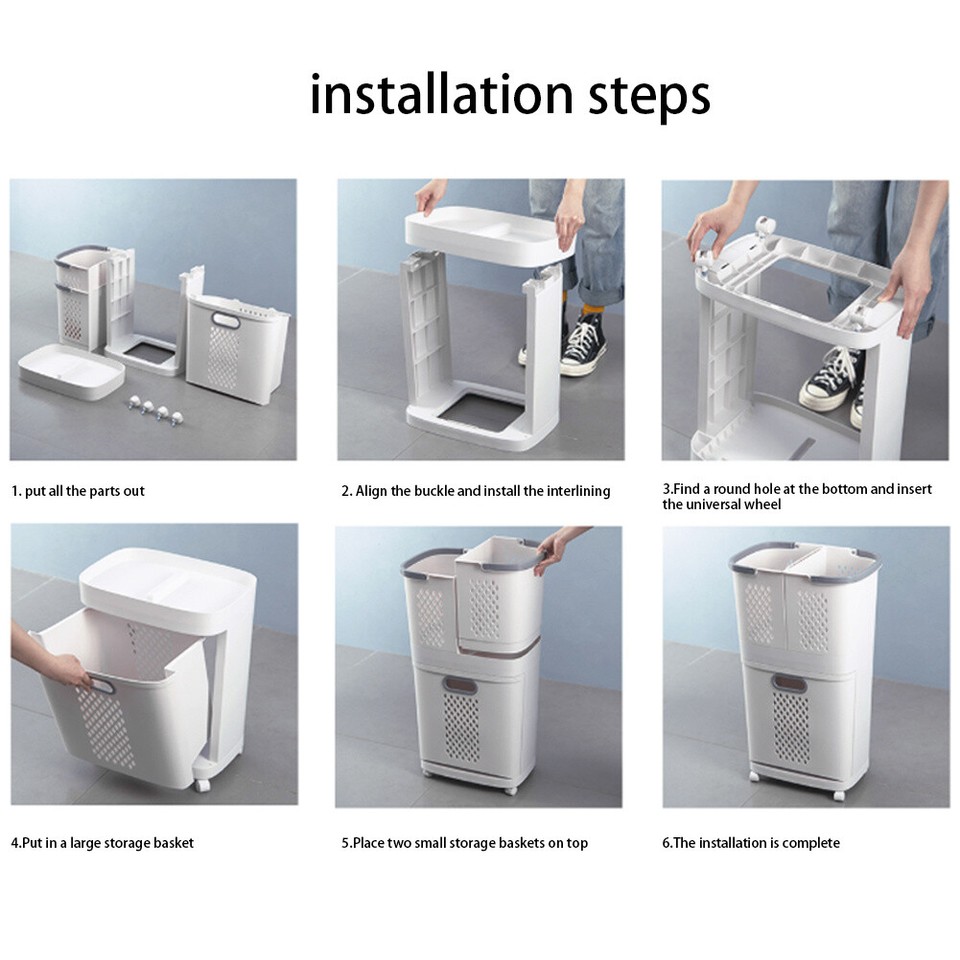 installation steps

1. put all the parts out

2. Align the buckle and install the interlining

3.Find a round hole at the bottom and insert the universal wheel

4.Put in a large storage basket

5.Place two small storage baskets on top

6.The installation is complete