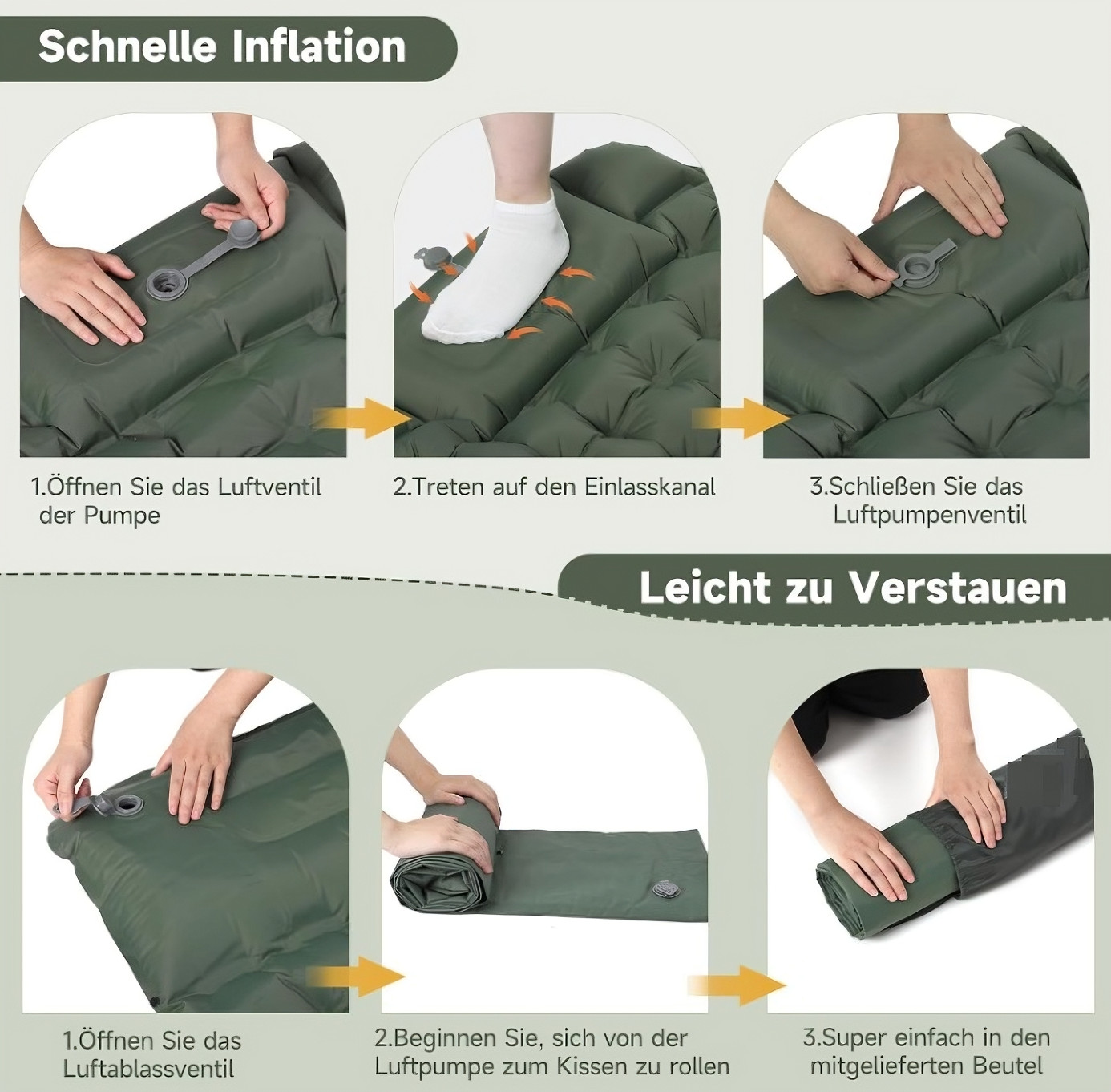 Schnelle Inflation

1.Öffnen Sie das Luftventil der Pumpe

2.Treten auf den Einlasskanal

3.Schließen Sie das Luftpumpenventil

Leicht zu Verstauen

1.Öffnen Sie das Luftablassventil

2.Beginnen Sie, sich von der Luftpumpe zum Kissen zu rollen

3.Super einfach in den mitgelieferten Beutel