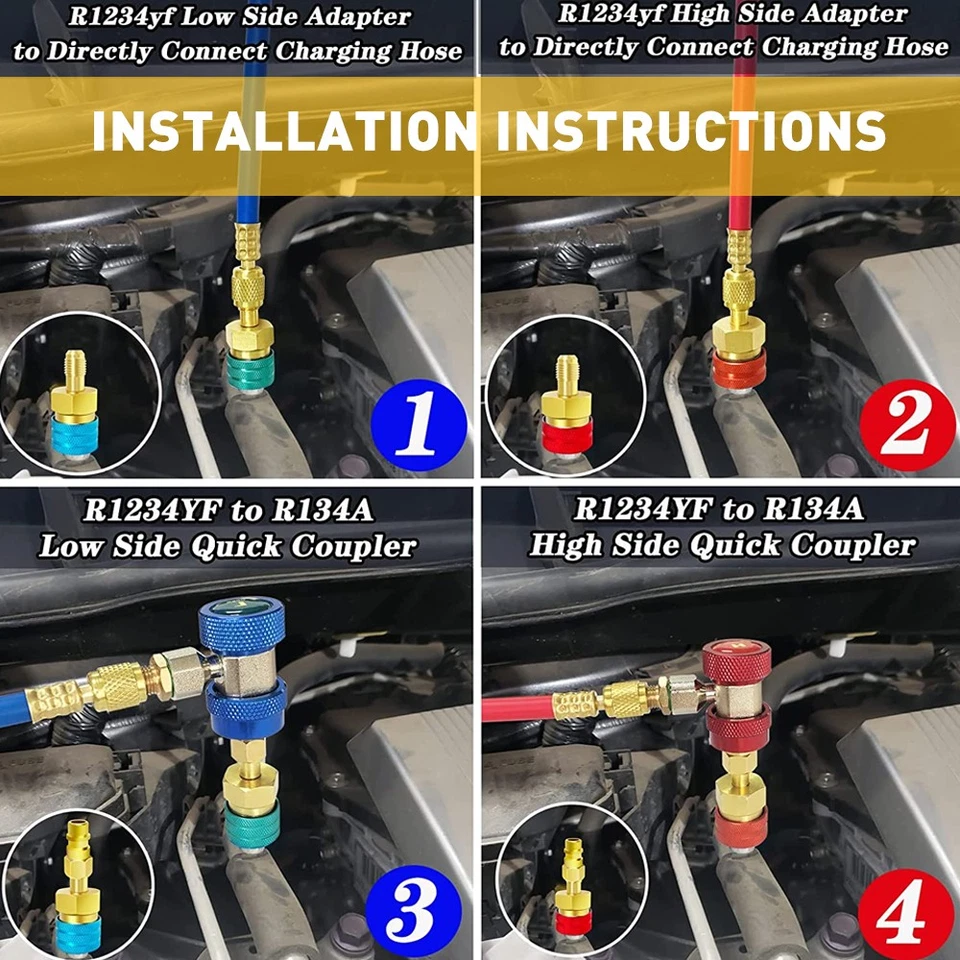 R1234yf Low Side Adapter to Directly Connect Charging Hose

R1234yf High Side Adapter to Directly Connect Charging Hose

INSTALLATION INSTRUCTIONS

1

2

R1234YF to R134A Low Side Quick Coupler

R1234YF to R134A High Side Quick Coupler

3

4