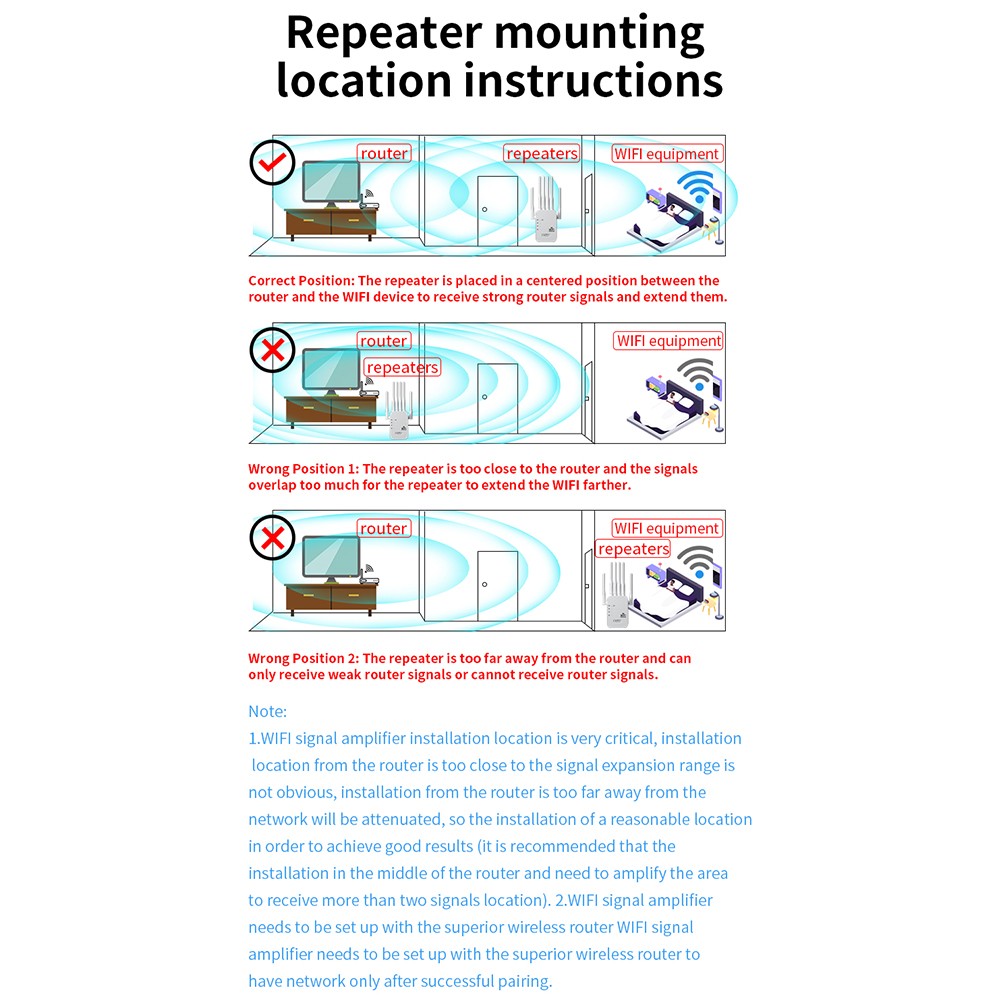 Repeater mounting location instructions

router
repeaters
WIFI equipment

Correct Position: The repeater is placed in a centered position between the router and the WIFI device to receive strong router signals and extend them.

router
repeaters
WIFI equipment

Wrong Position 1: The repeater is too close to the router and the signals overlap too much for the repeater to extend the WIFI farther.

router
WIFI equipment
repeaters

Wrong Position 2: The repeater is too far away from the router and can only receive weak router signals or cannot receive router signals.

Note:
1.WIFI signal amplifier installation location is very critical, installation location from the router is too close to the signal expansion range is not obvious, installation from the router is too far away from the network will be attenuated, so the installation of a reasonable location in order to achieve good results (it is recommended that the installation in the middle of the router and need to amplify the area to receive more than two signals location). 2.WIFI signal amplifier needs to be set up with the superior wireless router WIFI signal amplifier needs to be set up with the superior wireless router to have network only after successful pairing.