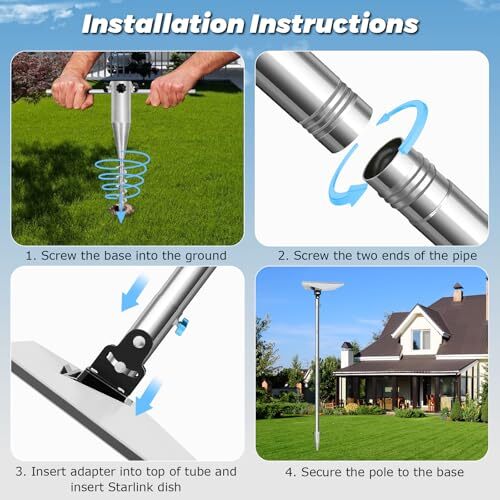 Installation Instructions

1. Screw the base into the ground

2. Screw the two ends of the pipe

3. Insert adapter into top of tube and insert Starlink dish

4. Secure the pole to the base