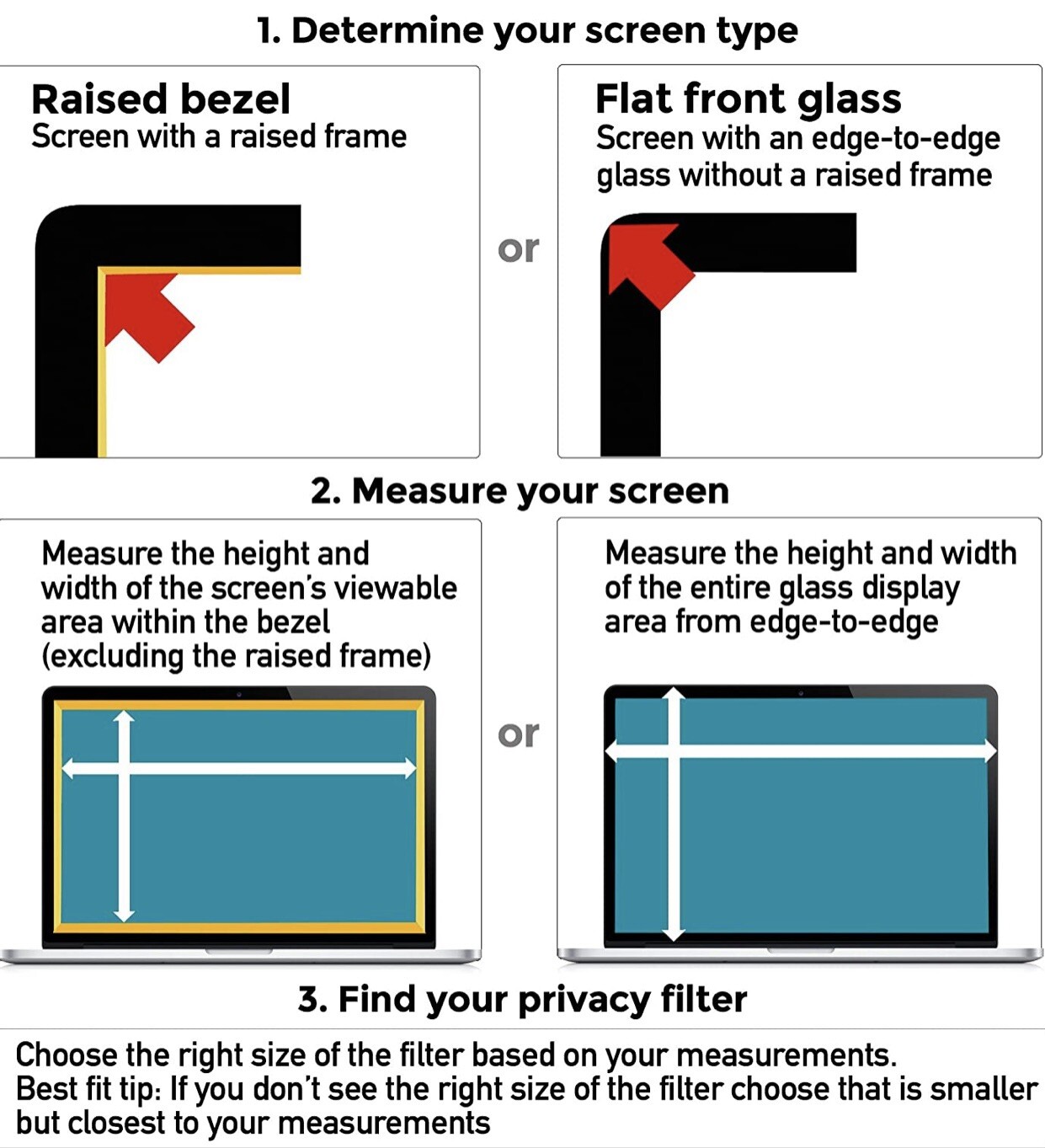 1. Determine your screen type

Raised bezel
Screen with a raised frame

or

Flat front glass
Screen with an edge-to-edge glass without a raised frame

2. Measure your screen

Measure the height and width of the screen's viewable area within the bezel (excluding the raised frame)

or

Measure the height and width of the entire glass display area from edge-to-edge

3. Find your privacy filter

Choose the right size of the filter based on your measurements.
Best fit tip: If you don't see the right size of the filter choose that is smaller but closest to your measurements