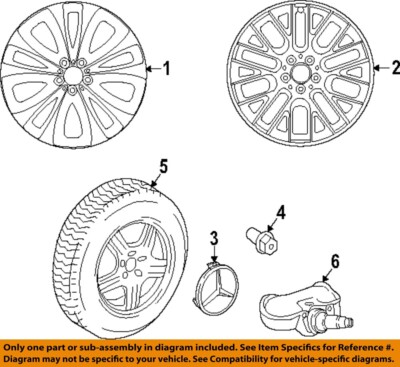 1
2
5
4
3
6

Only one part or sub-assembly in diagram included. See Item Specifics for Reference #.
Diagram may not be specific to your vehicle. See Compatibility for vehicle-specific diagrams.