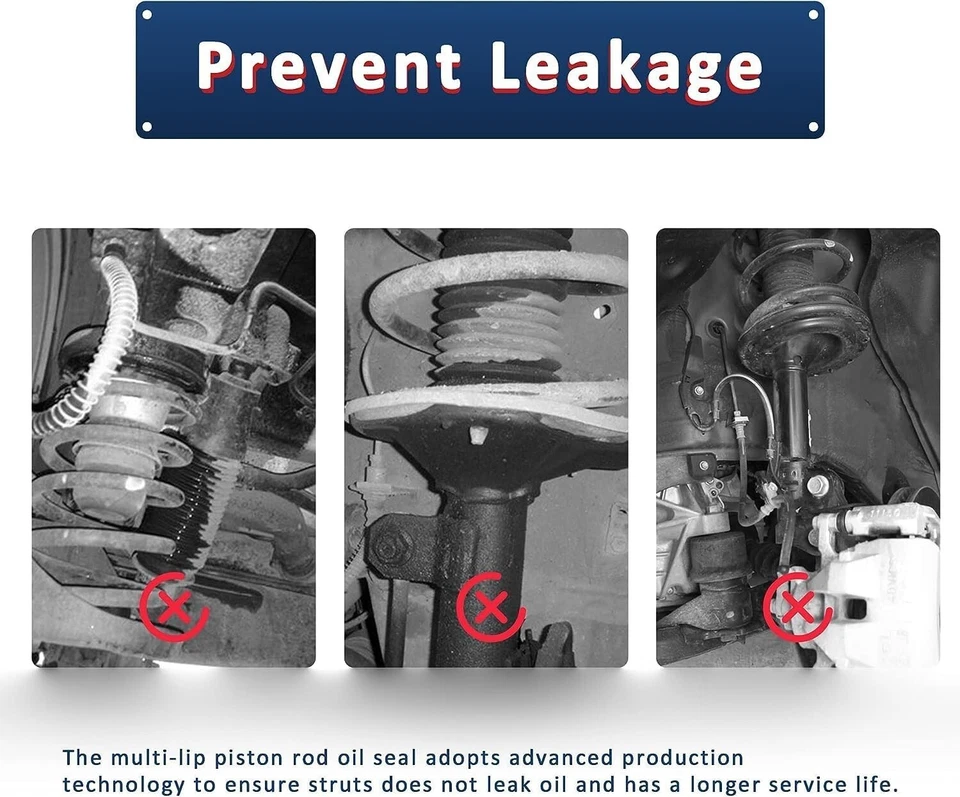 Prevent Leakage

The multi-lip piston rod oil seal adopts advanced production technology to ensure struts does not leak oil and has a longer service life.