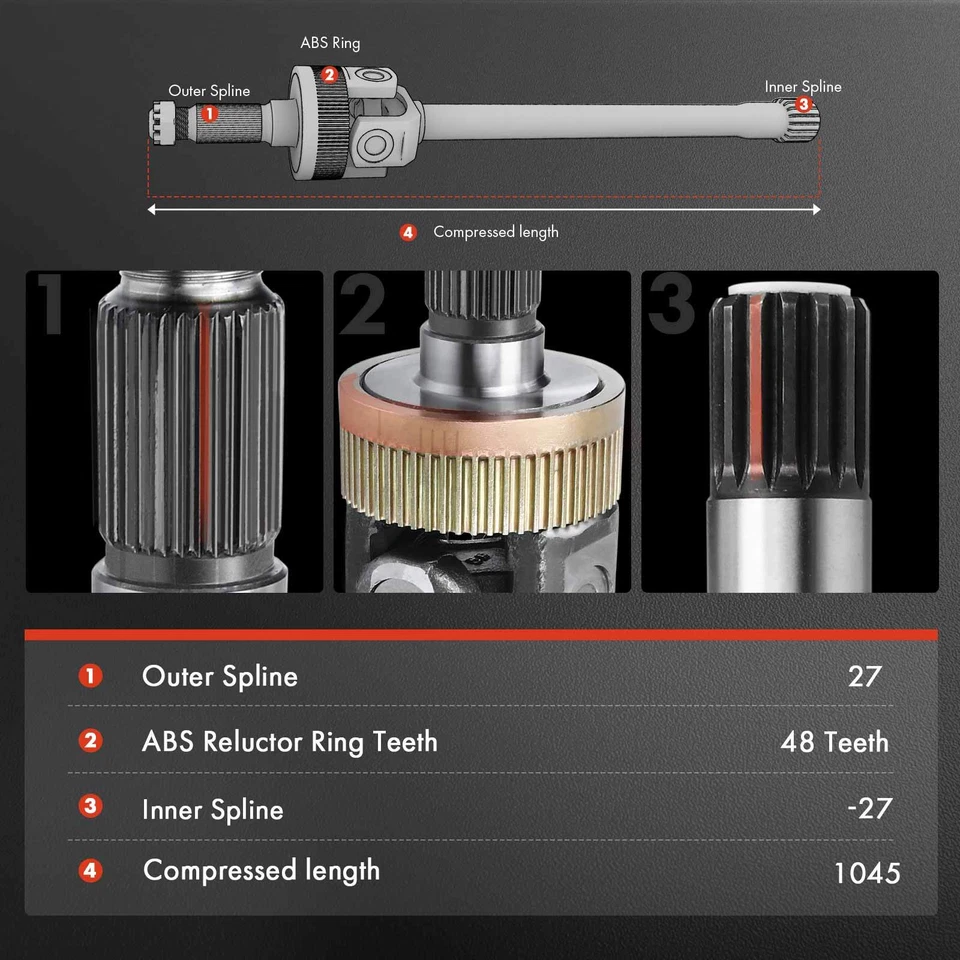 ABS Ring

2

Outer Spline

1

Inner Spline

3

4 Compressed length

1

2

3

| | | |
|---|---|---|
| 1 | Outer Spline | 27 |
| 2 | ABS Reluctor Ring Teeth | 48 Teeth |
| 3 | Inner Spline | -27 |
| 4 | Compressed length | 1045 |