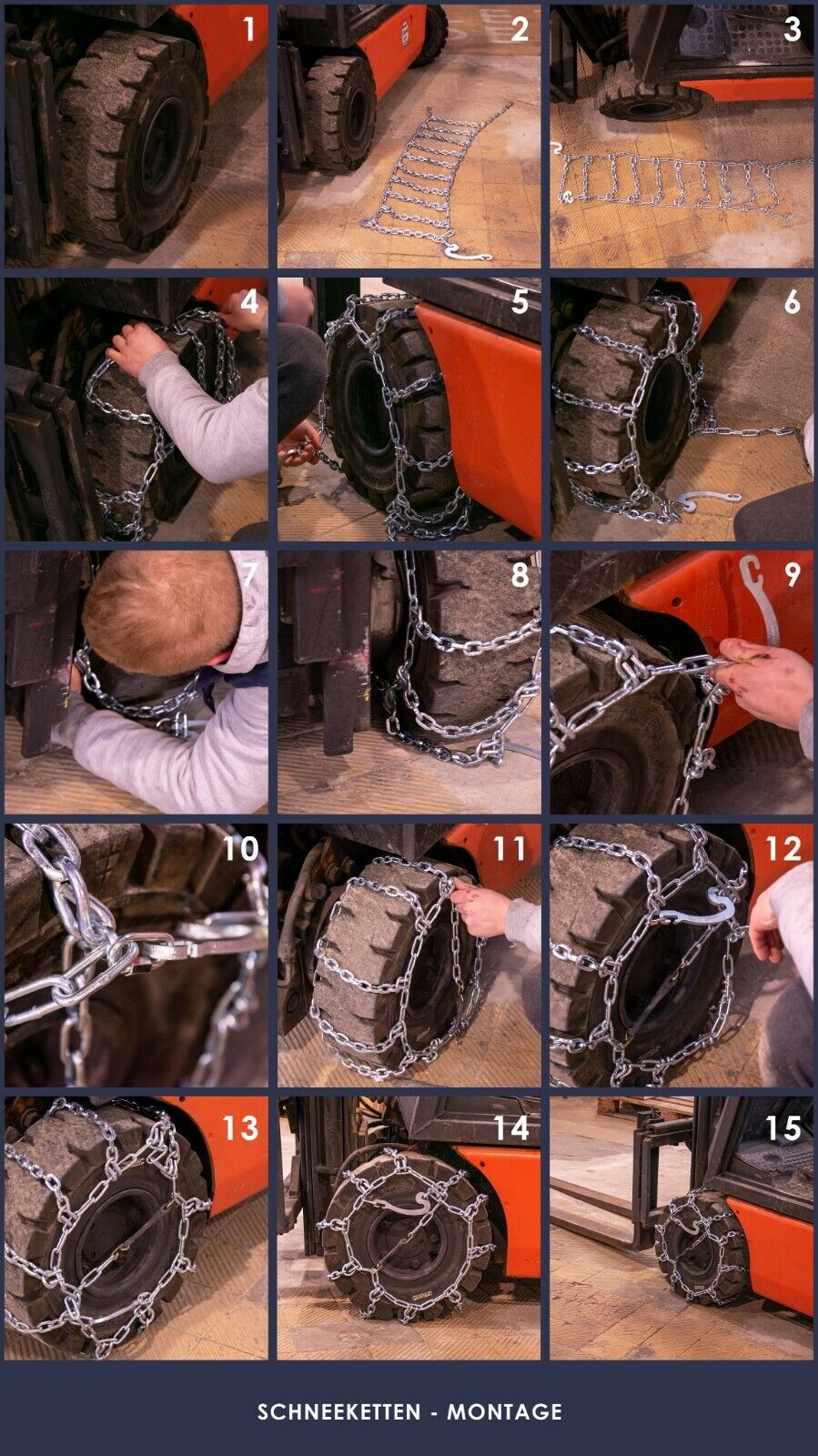 1
2
3
4
5
6
7
8
9
10
11
12
13
14
15
SCHNEEKETTEN - MONTAGE