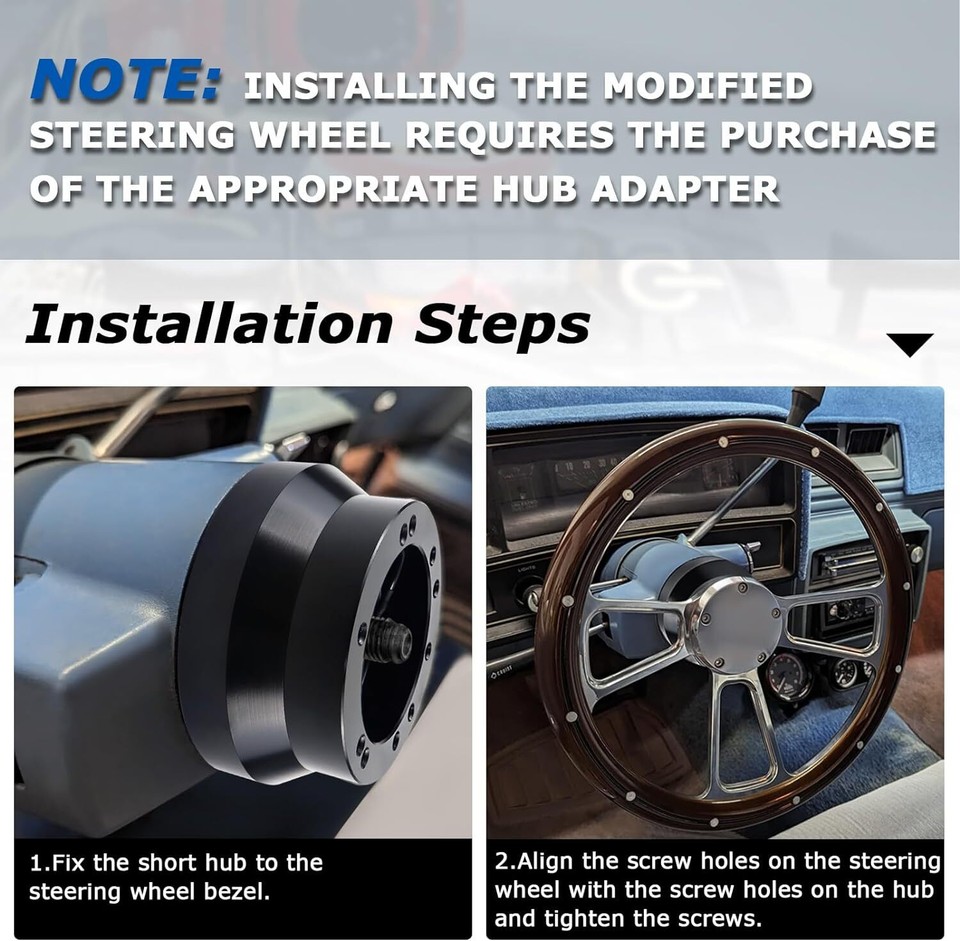 NOTE: INSTALLING THE MODIFIED STEERING WHEEL REQUIRES THE PURCHASE OF THE APPROPRIATE HUB ADAPTER

Installation Steps

1.Fix the short hub to the steering wheel bezel.

2.Align the screw holes on the steering wheel with the screw holes on the hub and tighten the screws.