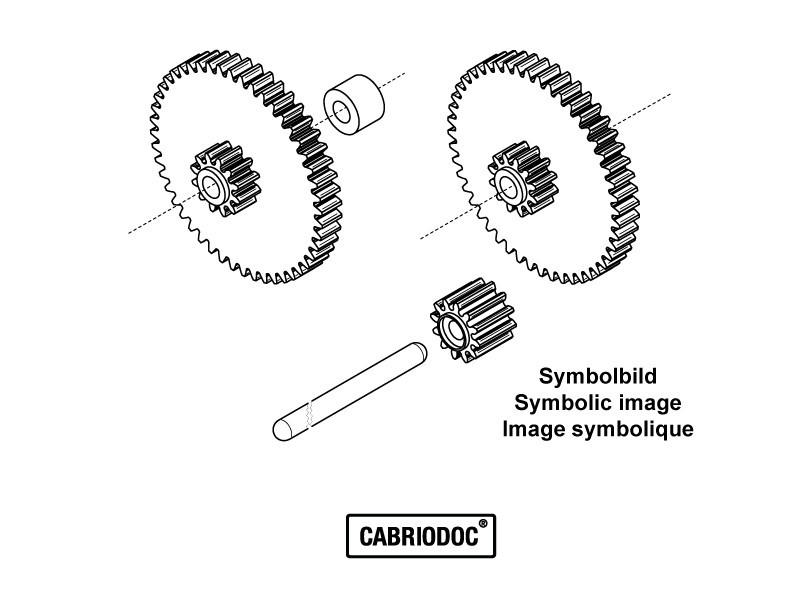 Symbolbild
Symbolic image
Image symbolique

CABRIODOC®