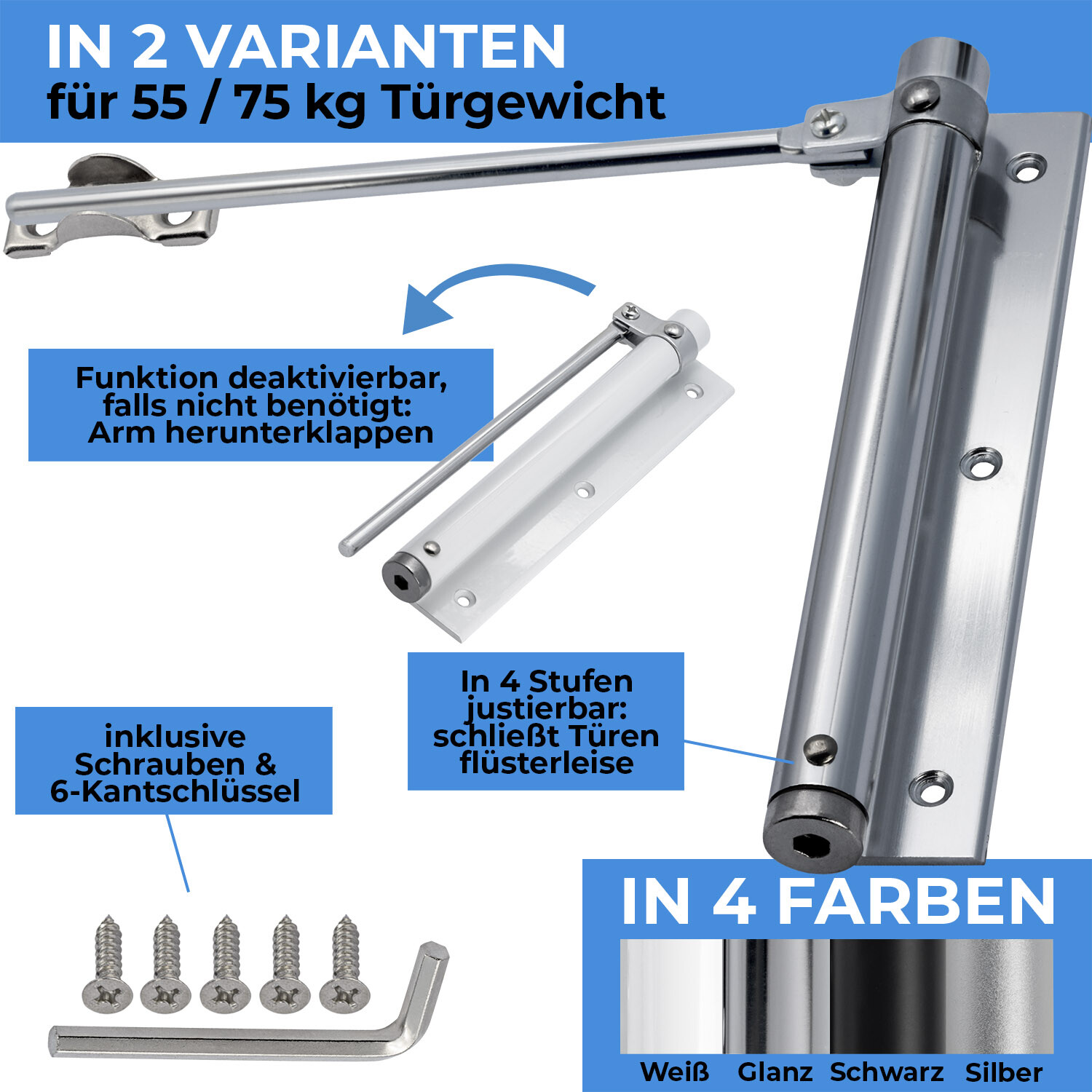 IN 2 VARIANTEN
für 55 / 75 kg Türgewicht

Funktion deaktivierbar, falls nicht benötigt: Arm herunterklappen

In 4 Stufen justierbar: schließt Türen flüsterleise

inklusive Schrauben & 6-Kantschlüssel

IN 4 FARBEN

Weiß Glanz Schwarz Silber