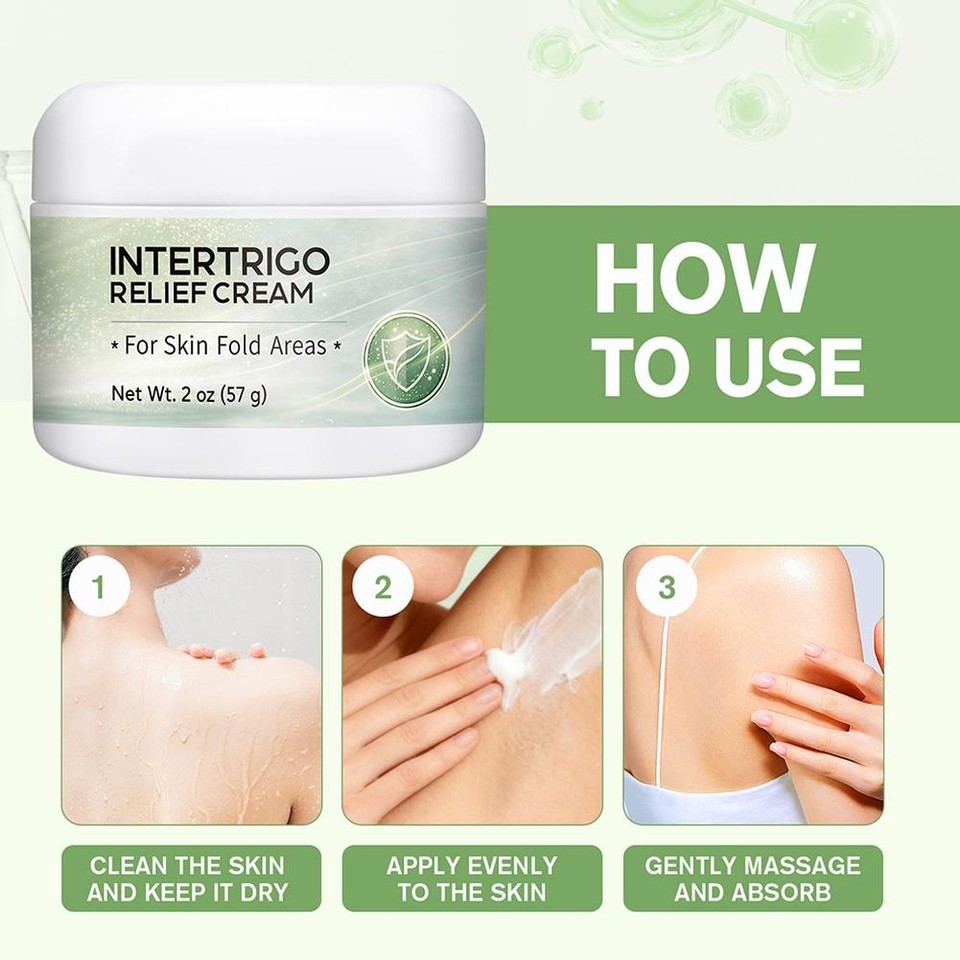 INTERTRIGO
RELIEF CREAM

* For Skin Fold Areas *

Net Wt. 2 oz (57 g)

HOW TO USE

1

2

3

CLEAN THE SKIN AND KEEP IT DRY

APPLY EVENLY TO THE SKIN

GENTLY MASSAGE AND ABSORB