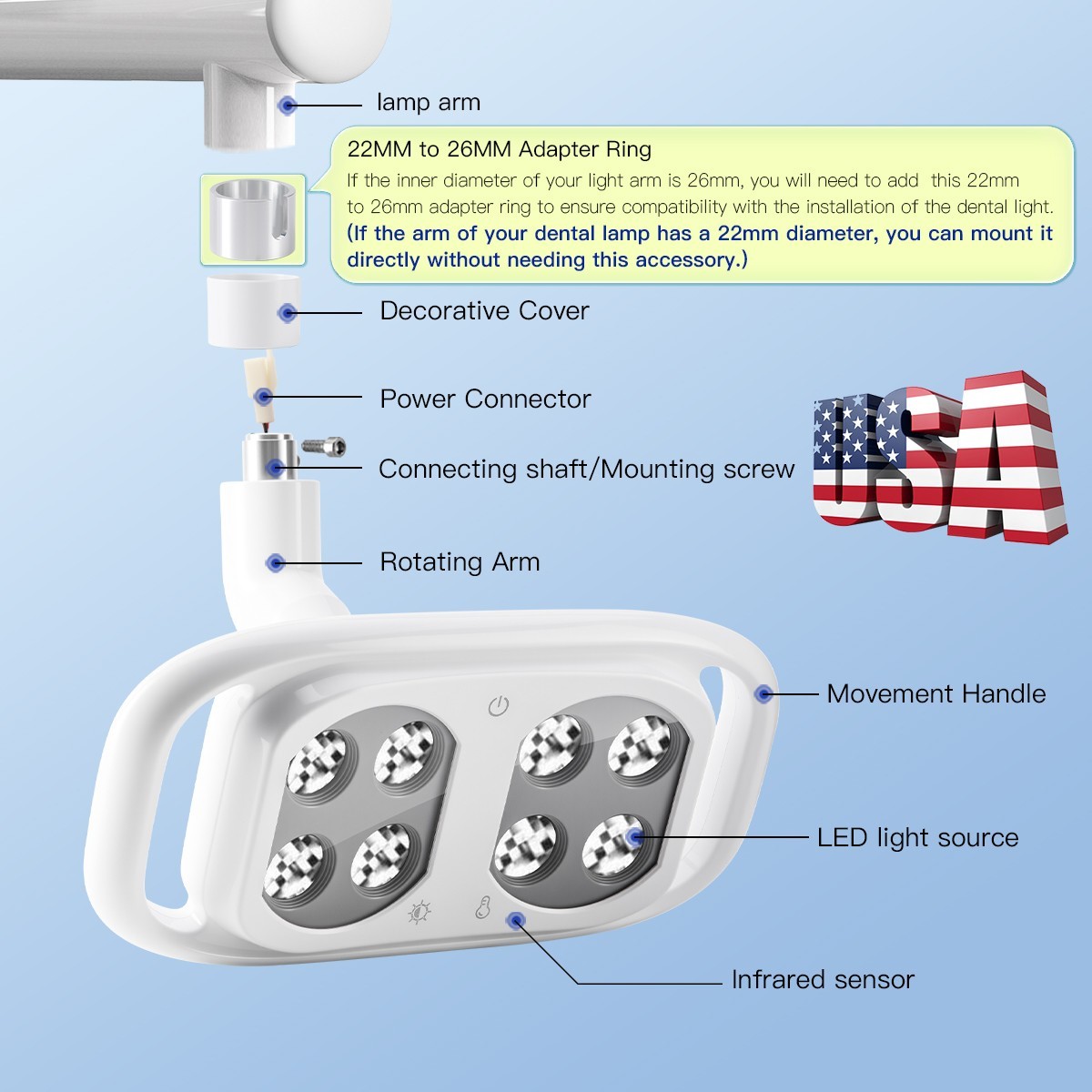 lamp arm

22MM to 26MM Adapter Ring
If the inner diameter of your light arm is 26mm, you will need to add this 22mm to 26mm adapter ring to ensure compatibility with the installation of the dental light.
(If the arm of your dental lamp has a 22mm diameter, you can mount it directly without needing this accessory.)

Decorative Cover

Power Connector

Connecting shaft/Mounting screw

USA

Rotating Arm

Movement Handle

LED light source

Infrared sensor