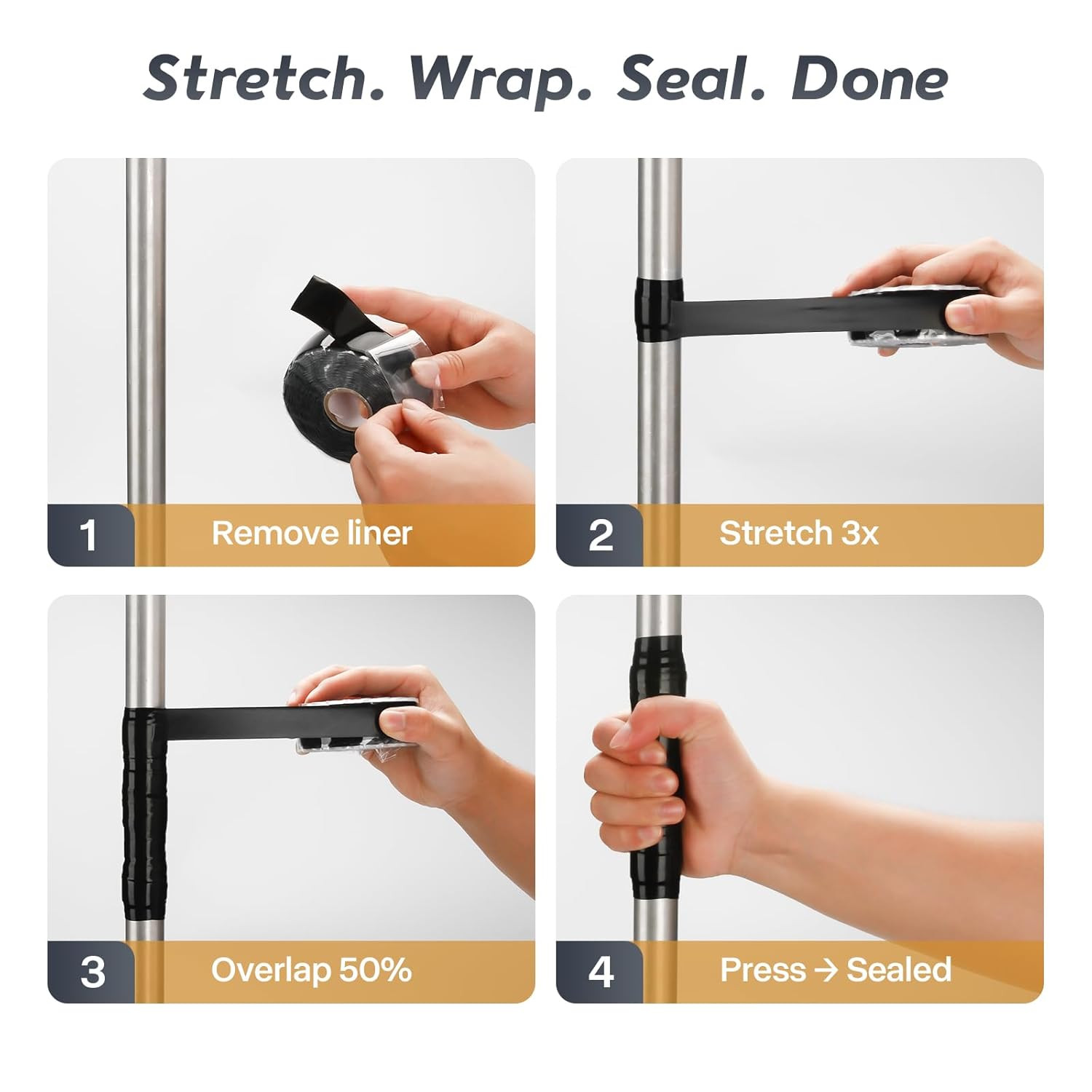 Stretch. Wrap. Seal. Done

1 Remove liner

2 Stretch 3x

3 Overlap 50%

4 Press → Sealed