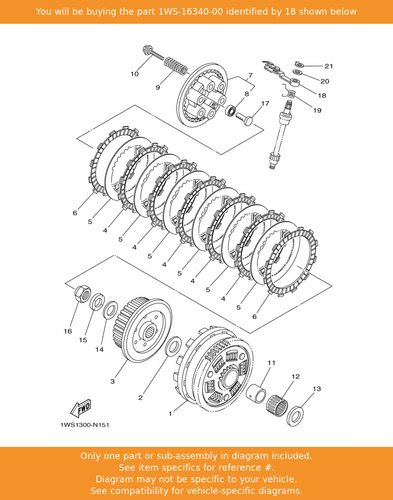 You will be buying the part 1WS-16340-00 identified by 18 shown below

10
9
7
8
17
21
20
18
19
6
5
4
5
4
5
4
5
4
5
4
5
6
16
15
14
3
2
1
11
12
13
FWD
1WS1300-N151

Only one part or sub-assembly in diagram included.
See item specifics for reference #.
Diagram may not be specific to your vehicle.
See compatibility for vehicle-specific diagrams.