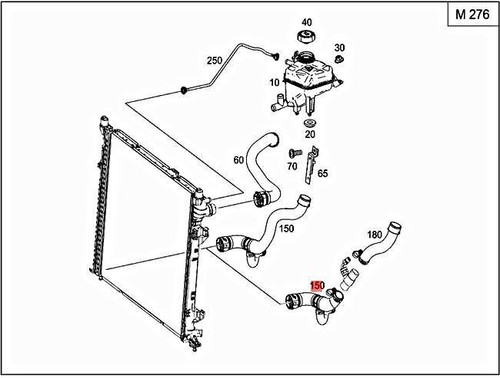 M 276

40

30

250

10

20

60

70

65

150

180

150