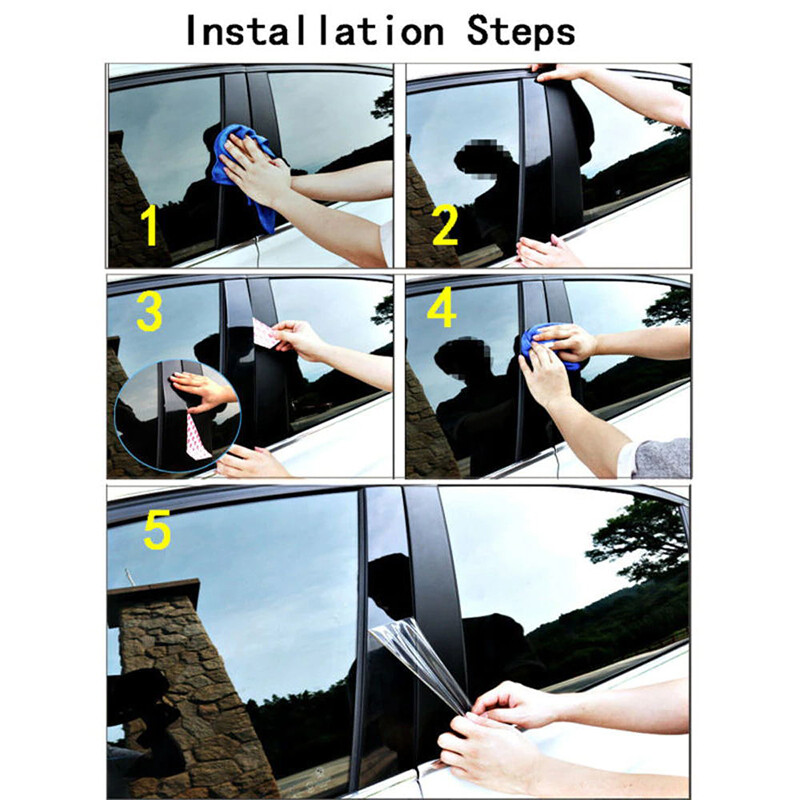 Installation Steps

1

2

3

4

5