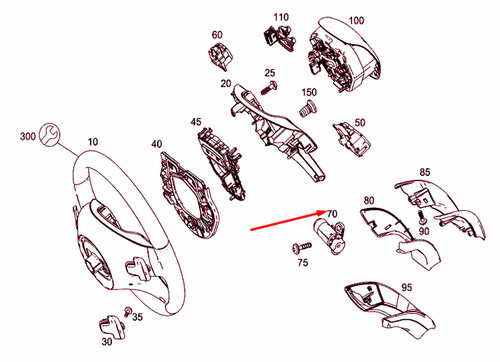 110
100
60
25
20
150
45
50
300
10
40
85
80
70
90
75
95
35
30