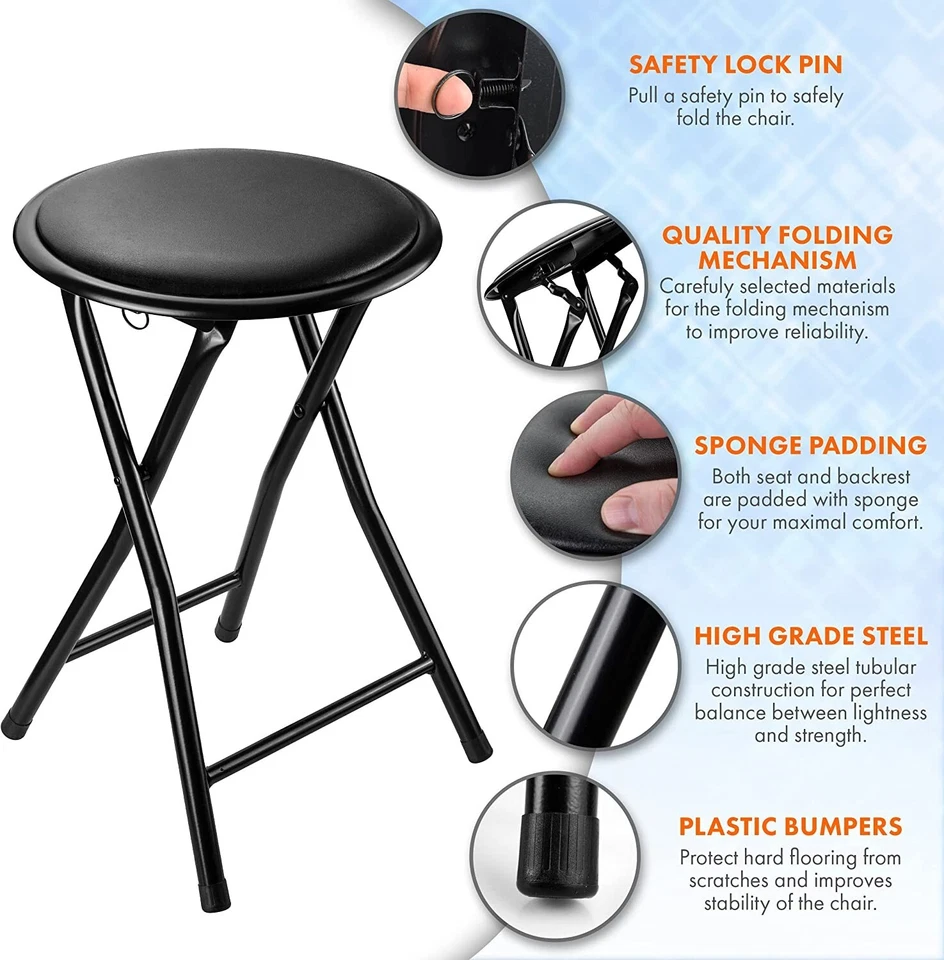 SAFETY LOCK PIN
Pull a safety pin to safely fold the chair.

QUALITY FOLDING MECHANISM
Carefully selected materials for the folding mechanism to improve reliability.

SPONGE PADDING
Both seat and backrest are padded with sponge for your maximal comfort.

HIGH GRADE STEEL
High grade steel tubular construction for perfect balance between lightness and strength.

PLASTIC BUMPERS
Protect hard flooring from scratches and improves stability of the chair.