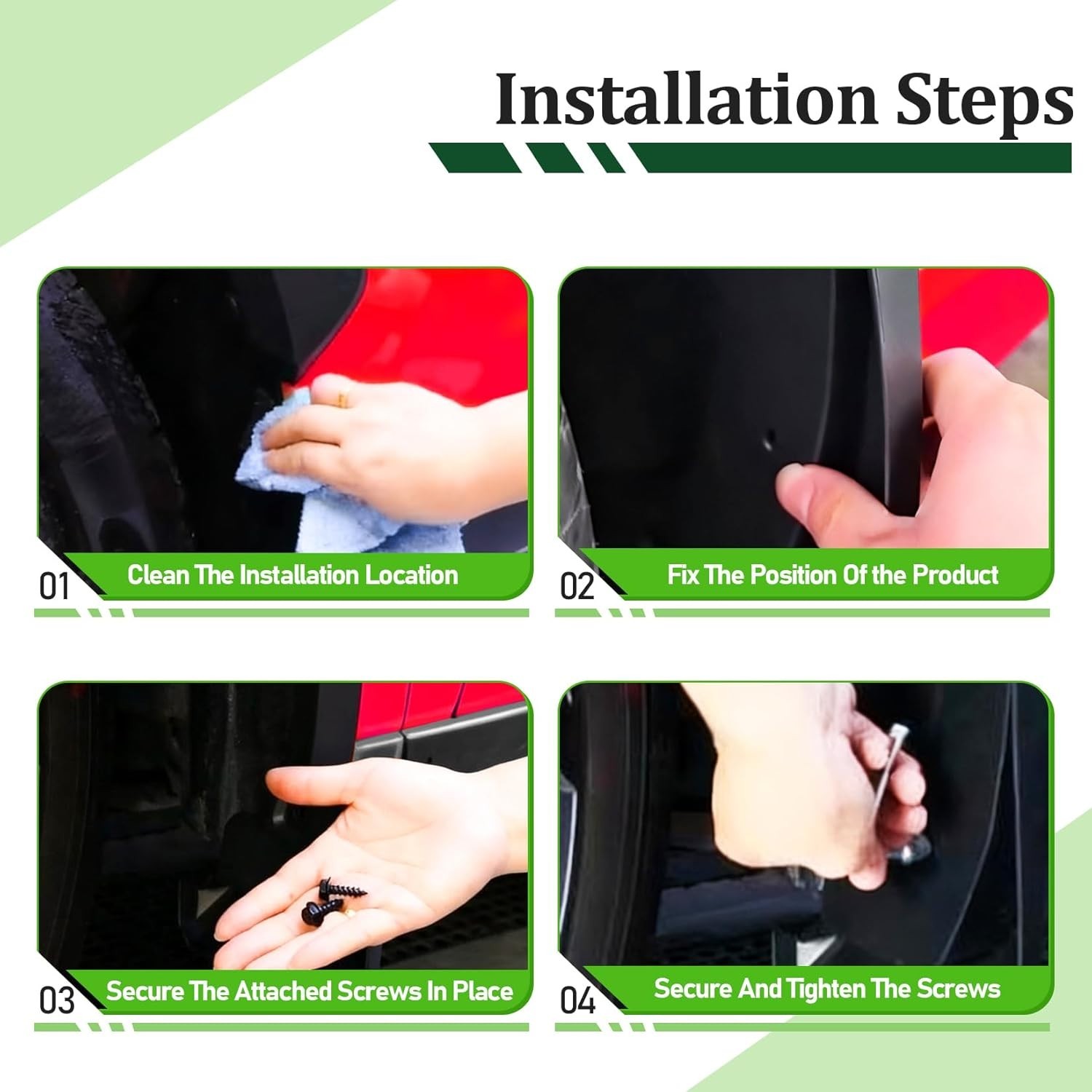 Installation Steps

01 Clean The Installation Location

02 Fix The Position Of the Product

03 Secure The Attached Screws In Place

04 Secure And Tighten The Screws