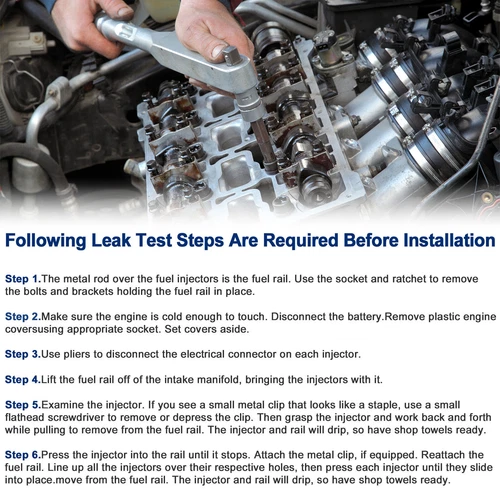 Following Leak Test Steps Are Required Before Installation

Step 1.The metal rod over the fuel injectors is the fuel rail. Use the socket and ratchet to remove the bolts and brackets holding the fuel rail in place.

Step 2.Make sure the engine is cold enough to touch. Disconnect the battery.Remove plastic engine coversusing appropriate socket. Set covers aside.

Step 3.Use pliers to disconnect the electrical connector on each injector.

Step 4.Lift the fuel rail off of the intake manifold, bringing the injectors with it.

Step 5.Examine the injector. If you see a small metal clip that looks like a staple, use a small flathead screwdriver to remove or depress the clip. Then grasp the injector and work back and forth while pulling to remove from the fuel rail. The injector and rail will drip, so have shop towels ready.

Step 6.Press the injector into the rail until it stops. Attach the metal clip, if equipped. Reattach the fuel rail. Line up all the injectors over their respective holes, then press each injector until they slide into place.move from the fuel rail. The injector and rail will drip, so have shop towels ready.