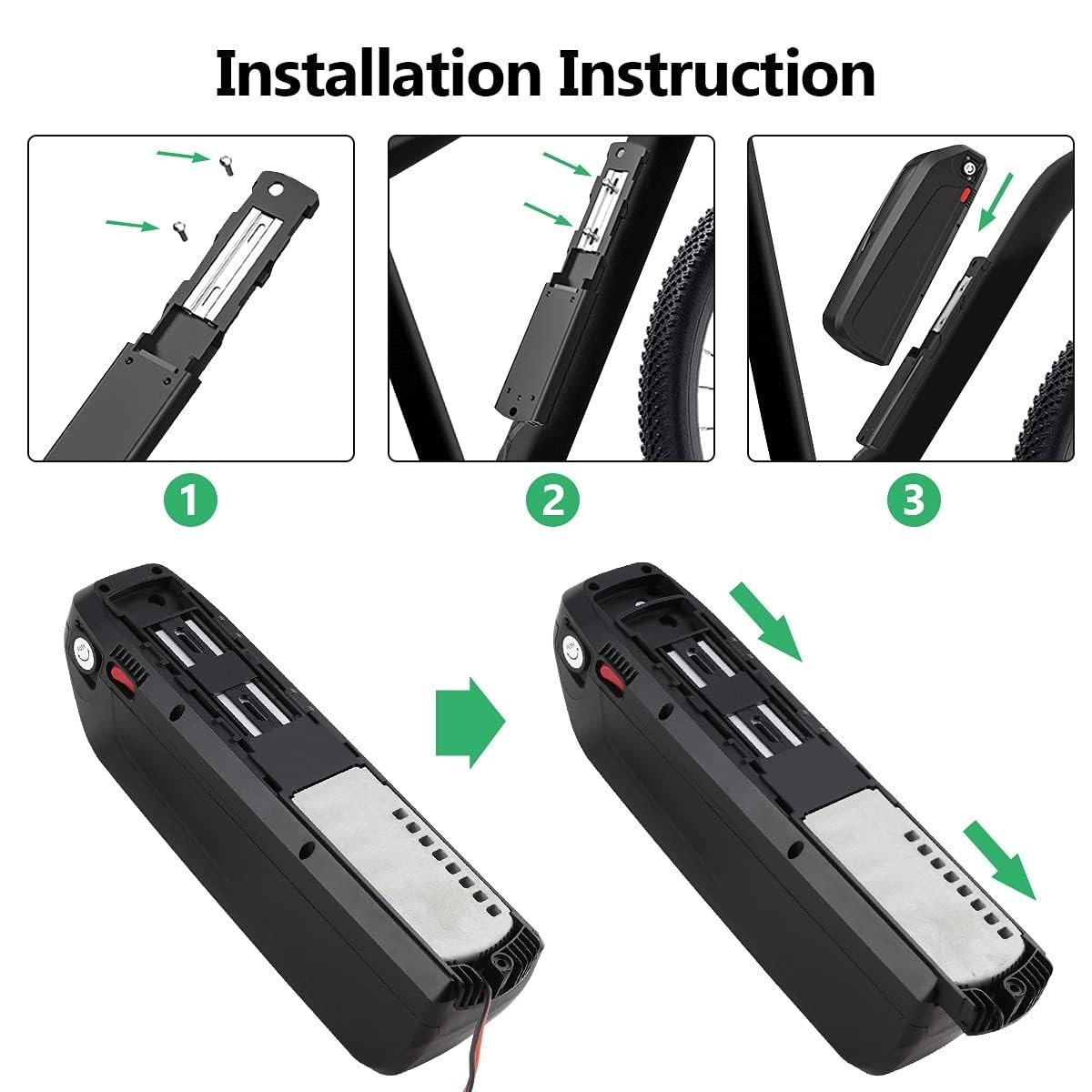 Installation Instruction

1

2

3