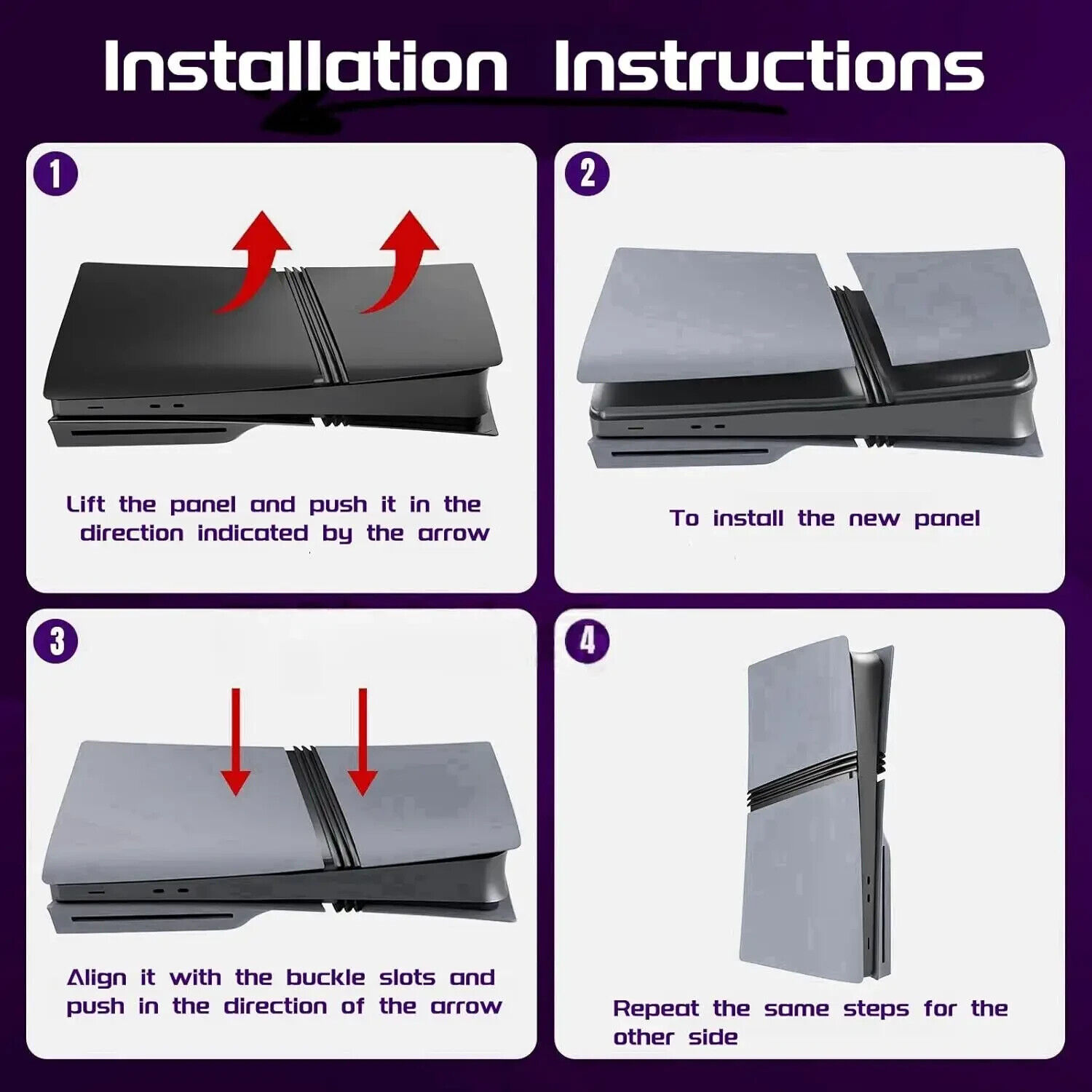 Installation Instructions

1

Lift the panel and push it in the direction indicated by the arrow

2

To install the new panel

3

Align it with the buckle slots and push in the direction of the arrow

4

Repeat the same steps for the other side