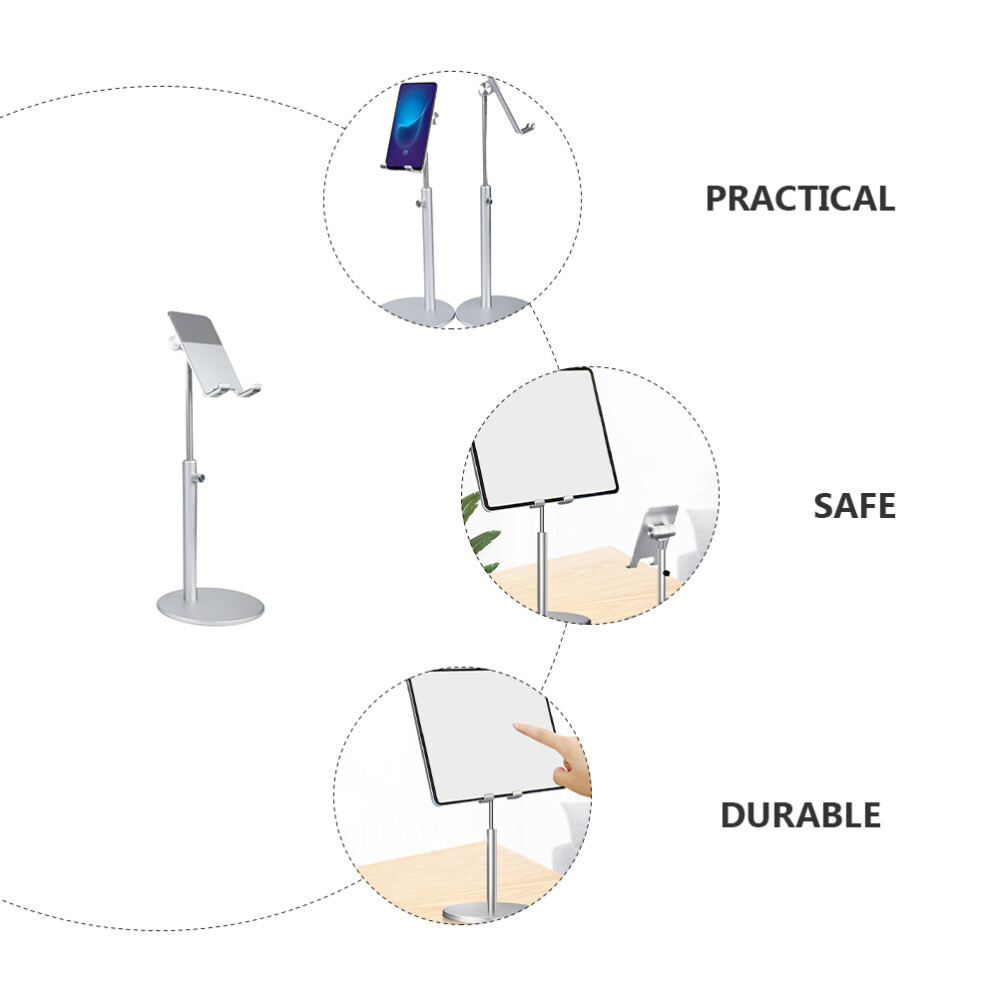 PRACTICAL

SAFE

DURABLE