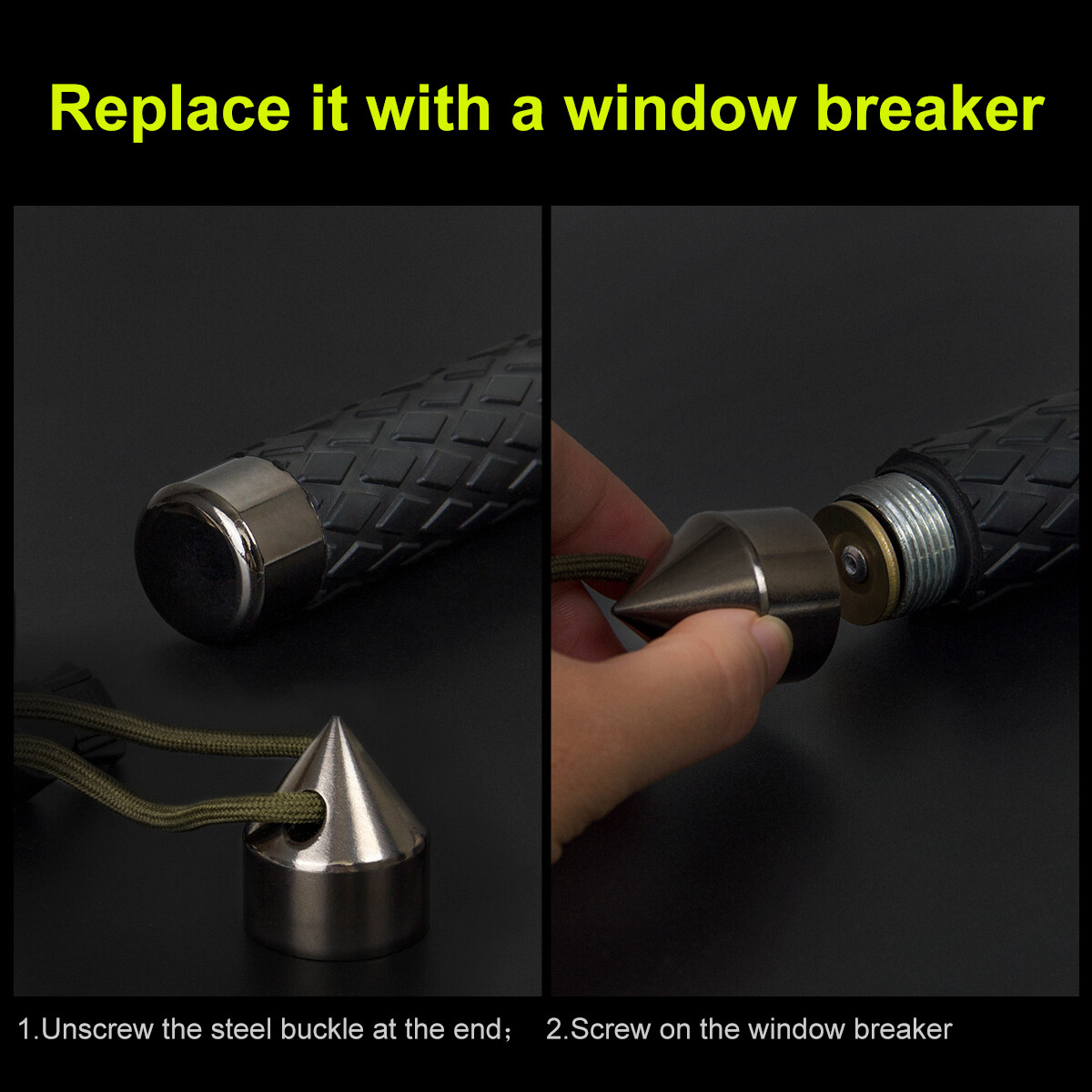 Replace it with a window breaker

1.Unscrew the steel buckle at the end；

2.Screw on the window breaker