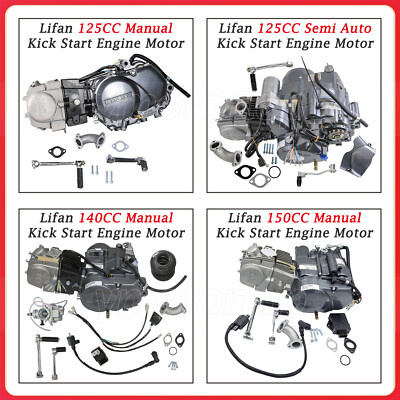 Lifan 125CC Manual
Kick Start Engine Motor

Lifan 125CC Semi Auto
Kick Start Engine Motor

Lifan 140CC Manual
Kick Start Engine Motor

Lifan 150CC Manual
Kick Start Engine Motor