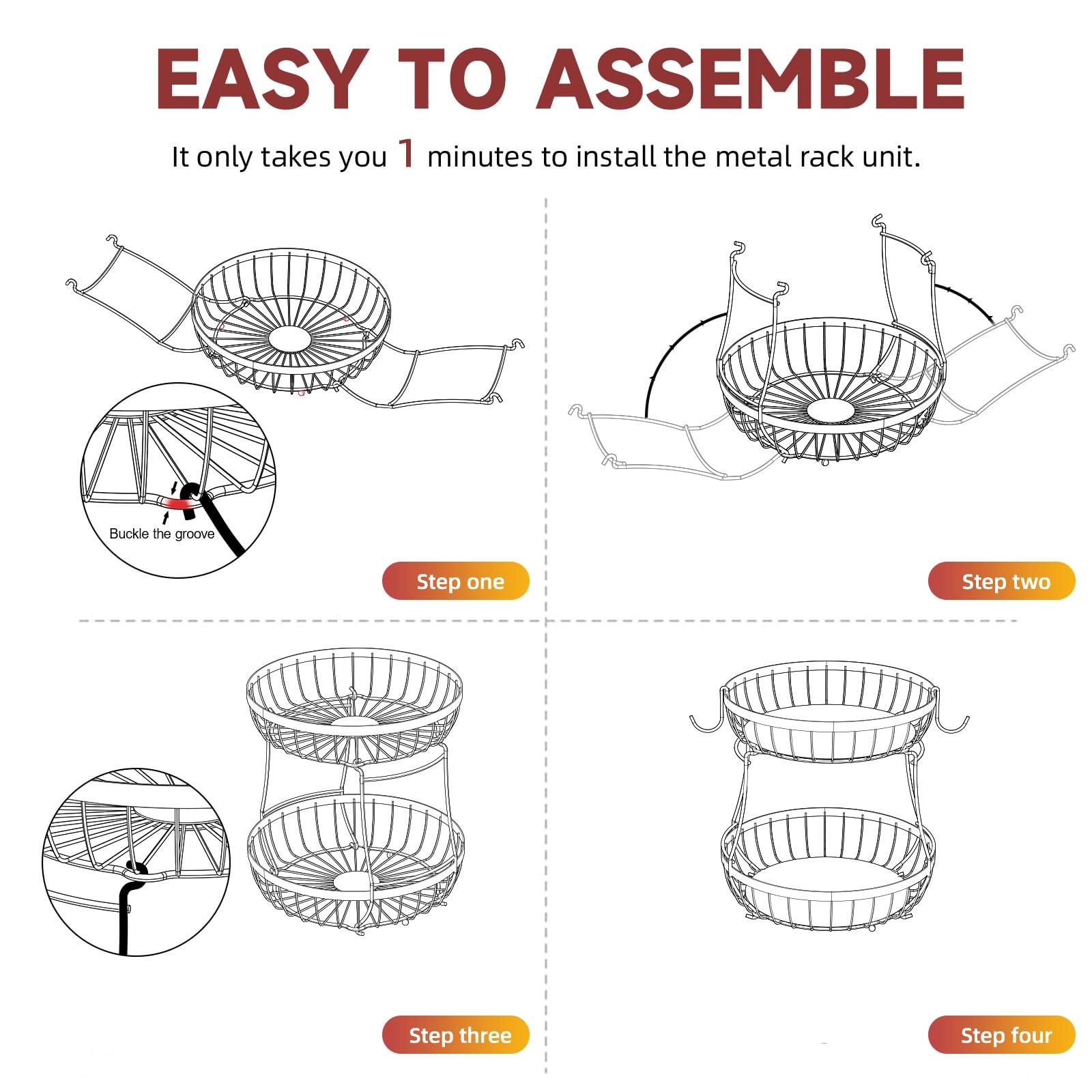 EASY TO ASSEMBLE

It only takes you 1 minutes to install the metal rack unit.

Buckle the groove

Step one

Step two

Step three

Step four