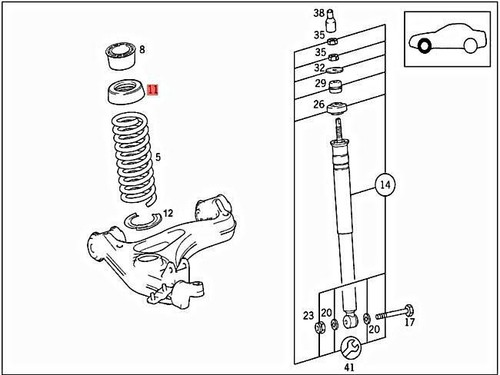 8
11
5
12
38
35
35
32
29
26
14
23
20
20
17
41