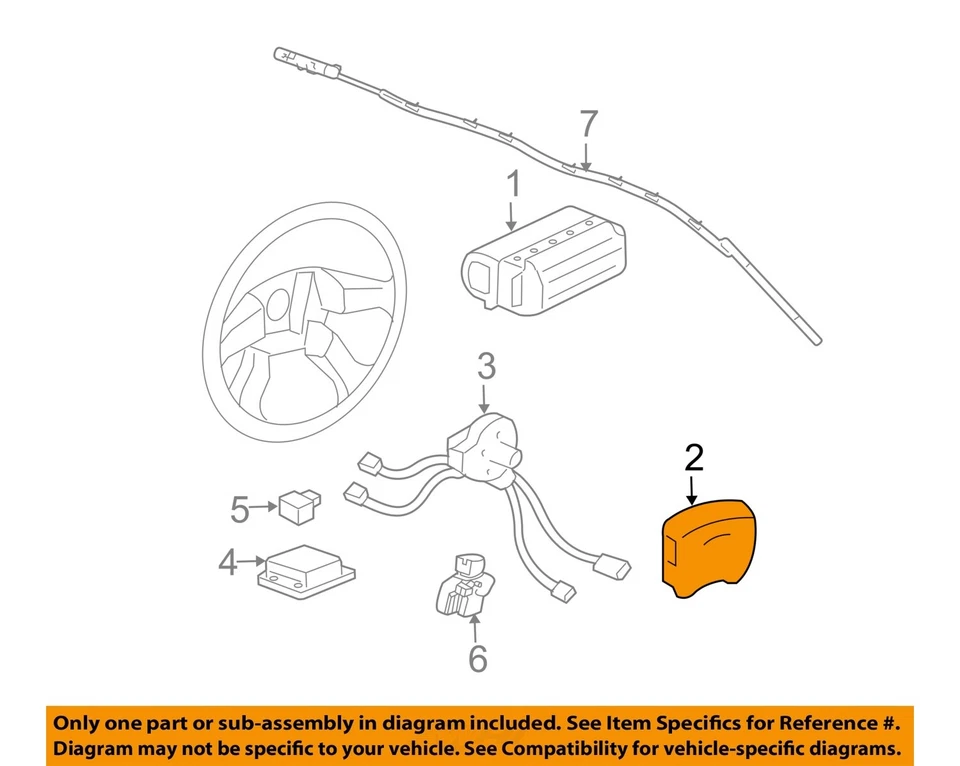 7
1
3
2
5
4
6

Only one part or sub-assembly in diagram included. See Item Specifics for Reference #. Diagram may not be specific to your vehicle. See Compatibility for vehicle-specific diagrams.