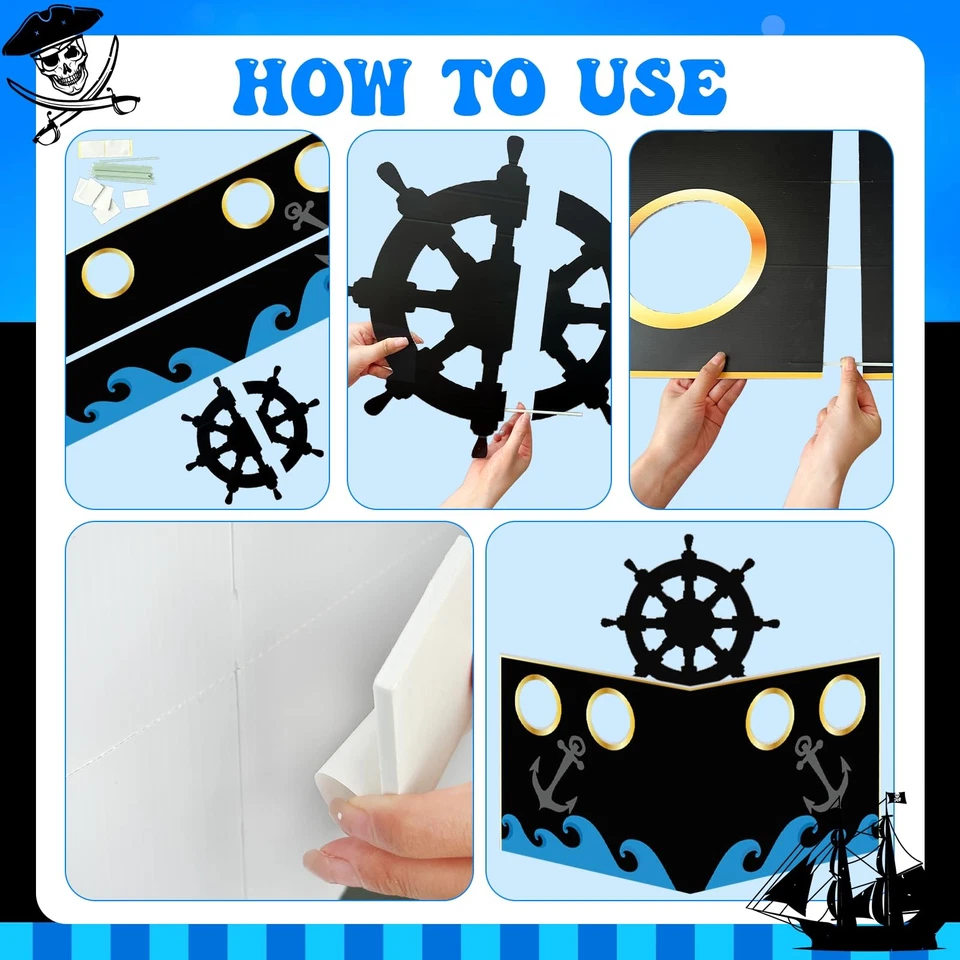 HOW TO USE