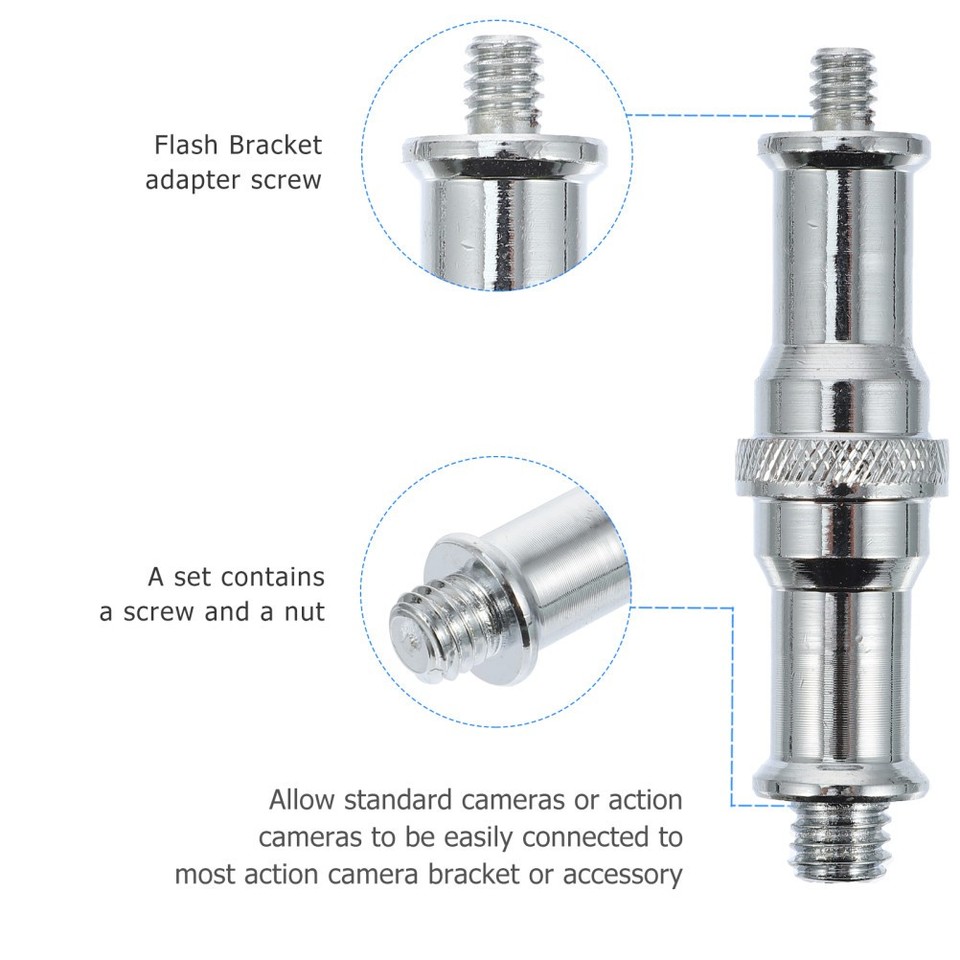 Flash Bracket adapter screw

A set contains a screw and a nut

Allow standard cameras or action cameras to be easily connected to most action camera bracket or accessory