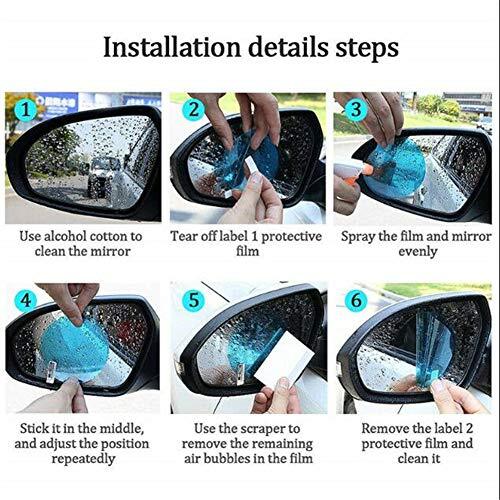 Installation details steps

1

Use alcohol cotton to clean the mirror

2

Tear off label 1 protective film

3

Spray the film and mirror evenly

4

Stick it in the middle, and adjust the position repeatedly

5

Use the scraper to remove the remaining air bubbles in the film

6

Remove the label 2 protective film and clean it