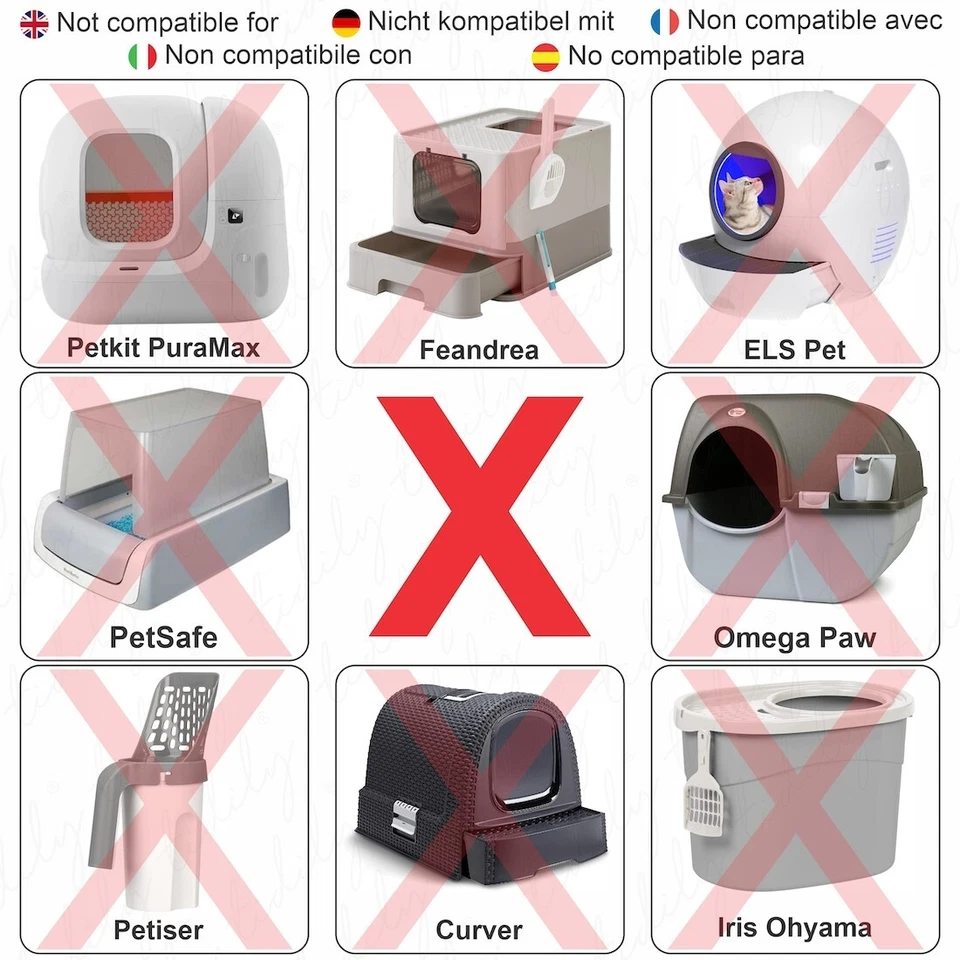 Not compatible for Nicht kompatibel mit Non compatible avec
Non compatibile con No compatible para

Petkit PuraMax

Feandrea

ELS Pet

PetSafe

Omega Paw

Petiser

Curver

Iris Ohyama