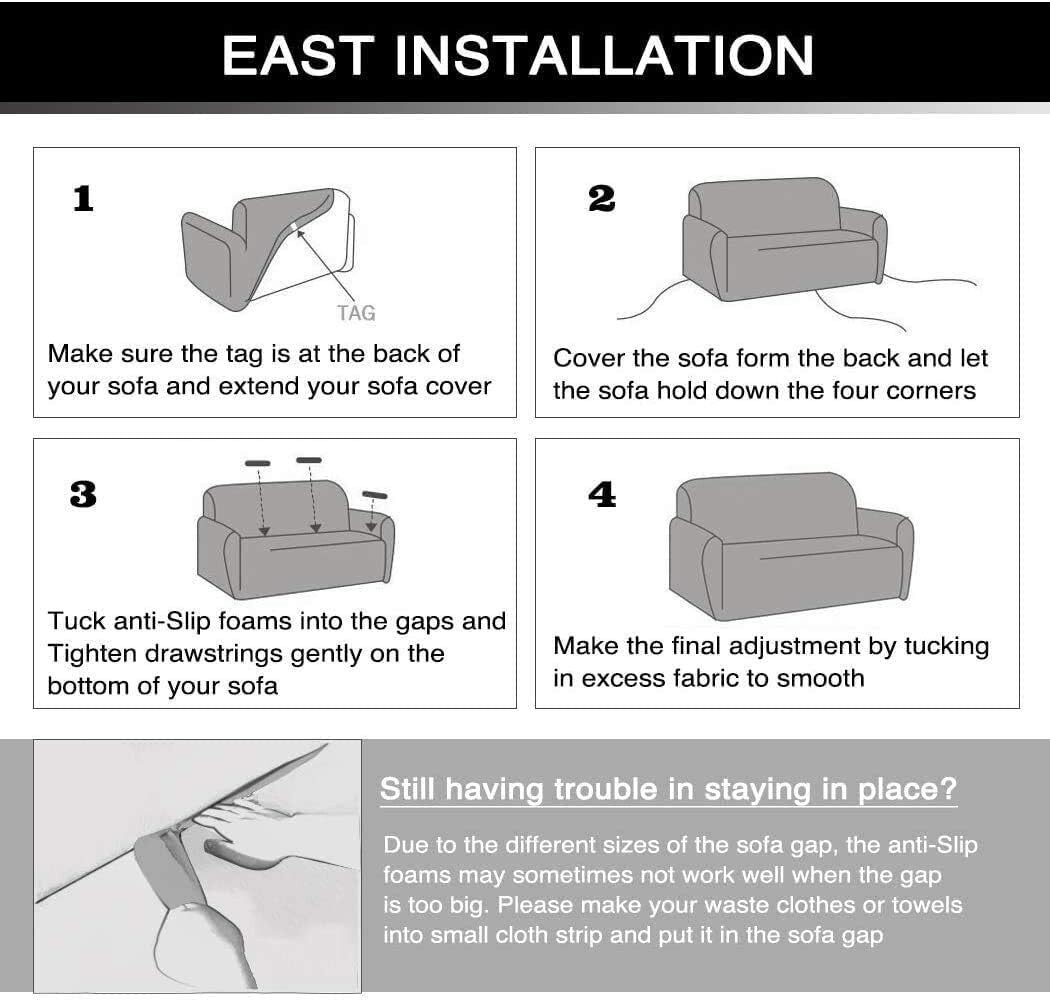 EAST INSTALLATION

1

TAG

Make sure the tag is at the back of your sofa and extend your sofa cover

2

Cover the sofa form the back and let the sofa hold down the four corners

3

Tuck anti-Slip foams into the gaps and Tighten drawstrings gently on the bottom of your sofa

4

Make the final adjustment by tucking in excess fabric to smooth

Still having trouble in staying in place?

Due to the different sizes of the sofa gap, the anti-Slip foams may sometimes not work well when the gap is too big. Please make your waste clothes or towels into small cloth strip and put it in the sofa gap