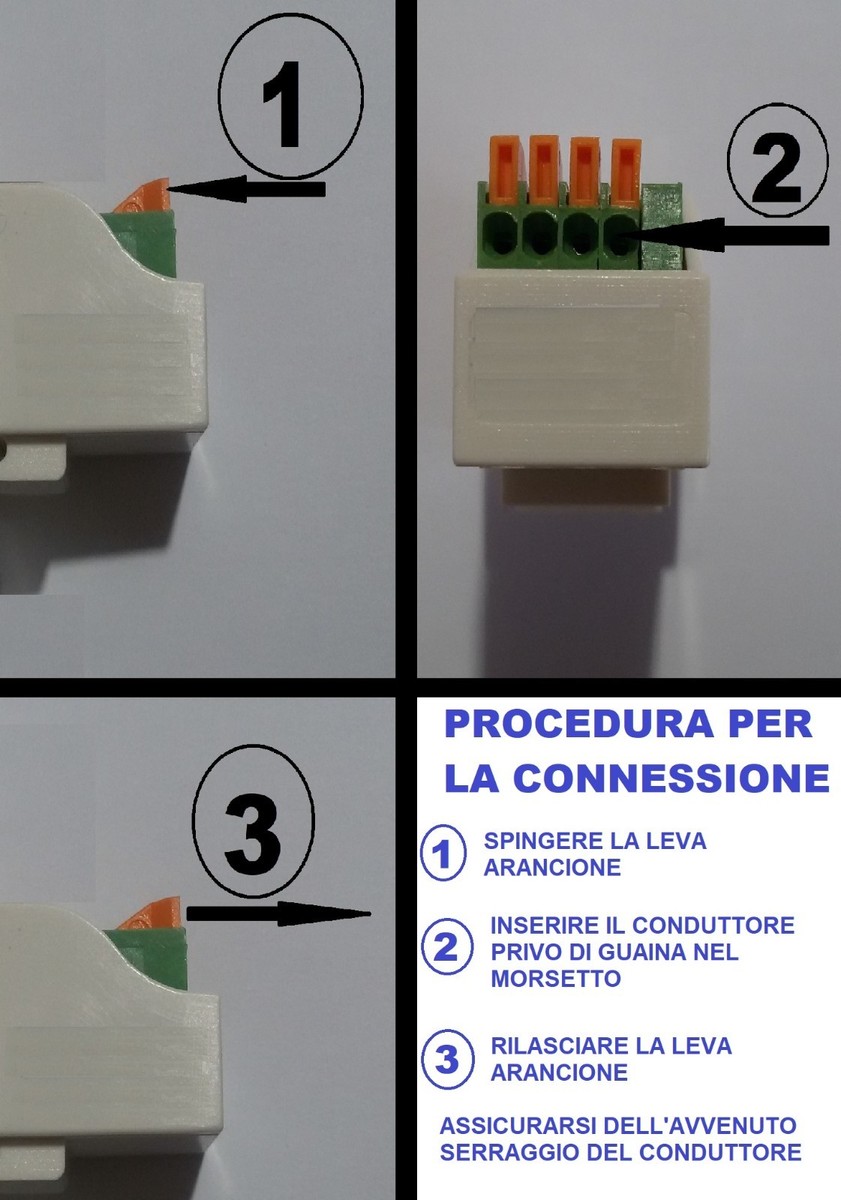 1

2

3

PROCEDURA PER LA CONNESSIONE

1 SPINGERE LA LEVA ARANCIONE

2 INSERIRE IL CONDUTTORE PRIVO DI GUAINA NEL MORSETTO

3 RILASCIARE LA LEVA ARANCIONE

ASSICURARSI DELL'AVVENUTO SERRAGGIO DEL CONDUTTORE